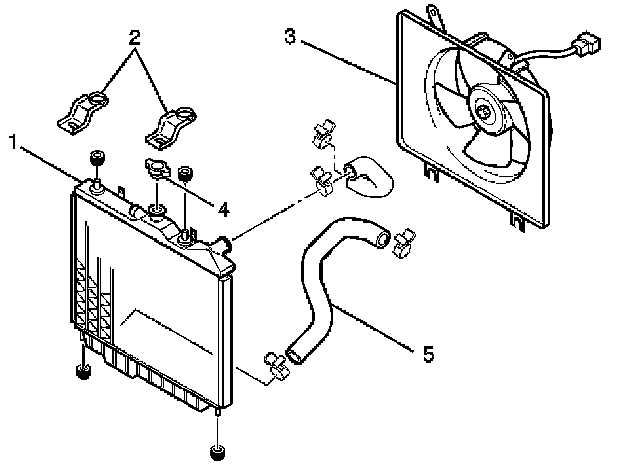 2
3
1
4
5