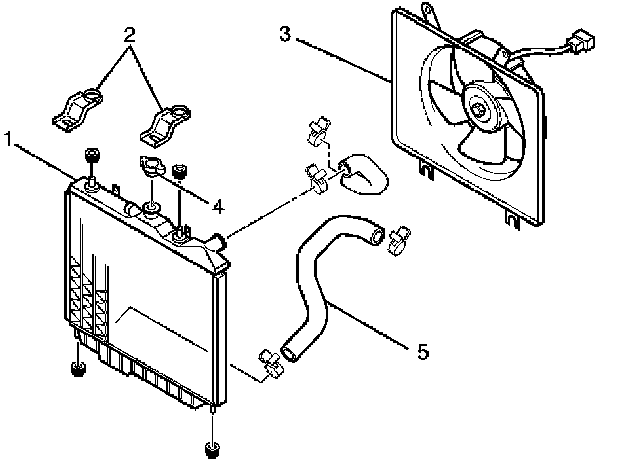 2
3
1
4
5