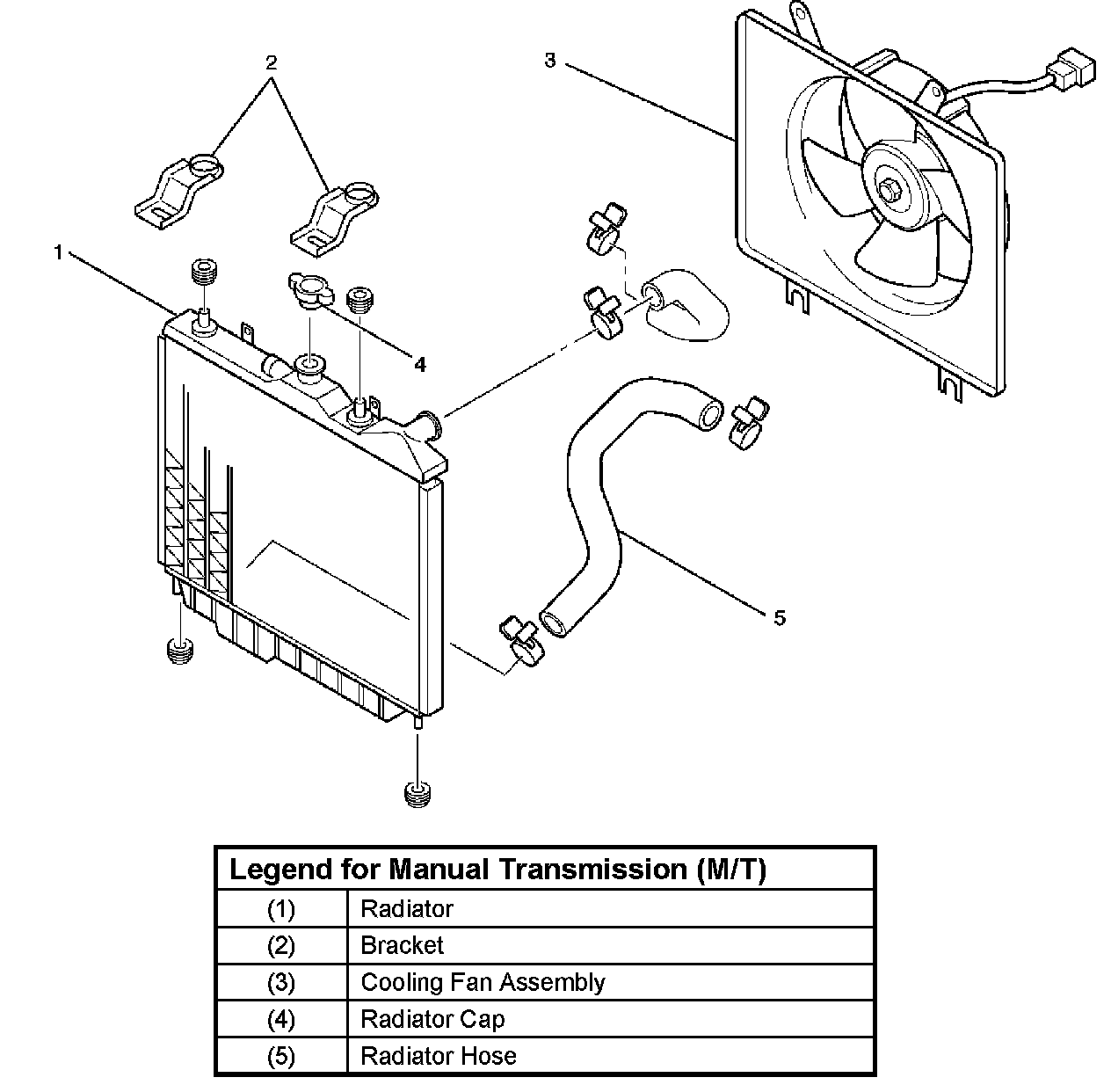 2
3
1
4
5

| Legend for Manual Transmission (M/T) | |
|---|---|
| (1) | Radiator |
| (2) | Bracket |
| (3) | Cooling Fan Assembly |
| (4) | Radiator Cap |
| (5) | Radiator Hose |