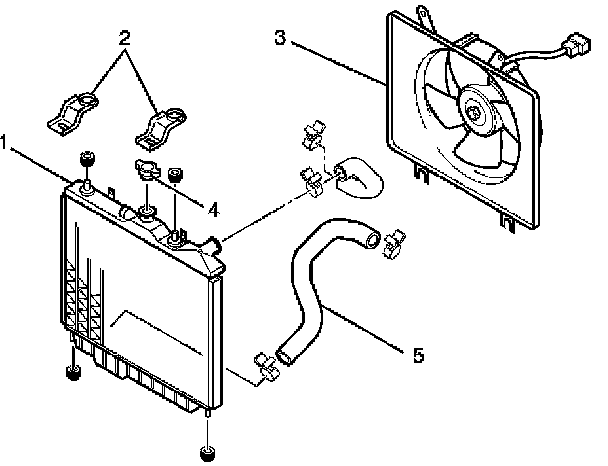 2
3
1
4
5