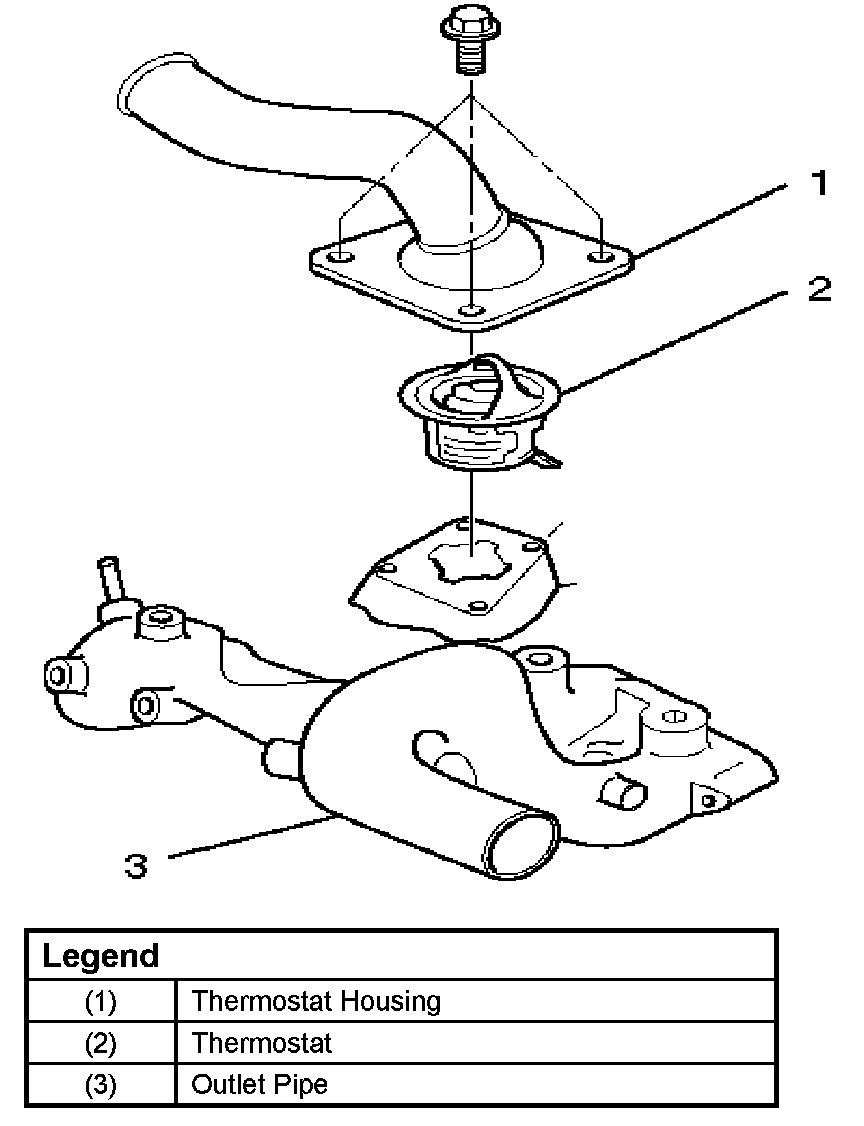 1
2
3

| Legend | |
|---|---|
| (1) | Thermostat Housing |
| (2) | Thermostat |
| (3) | Outlet Pipe |