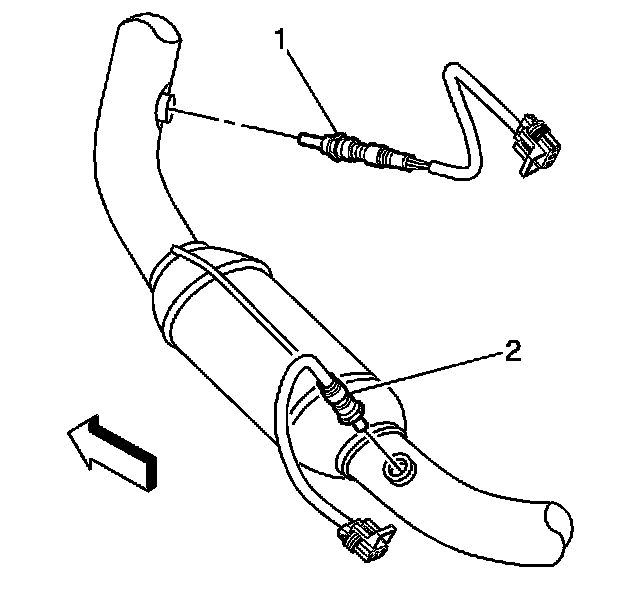 1

2