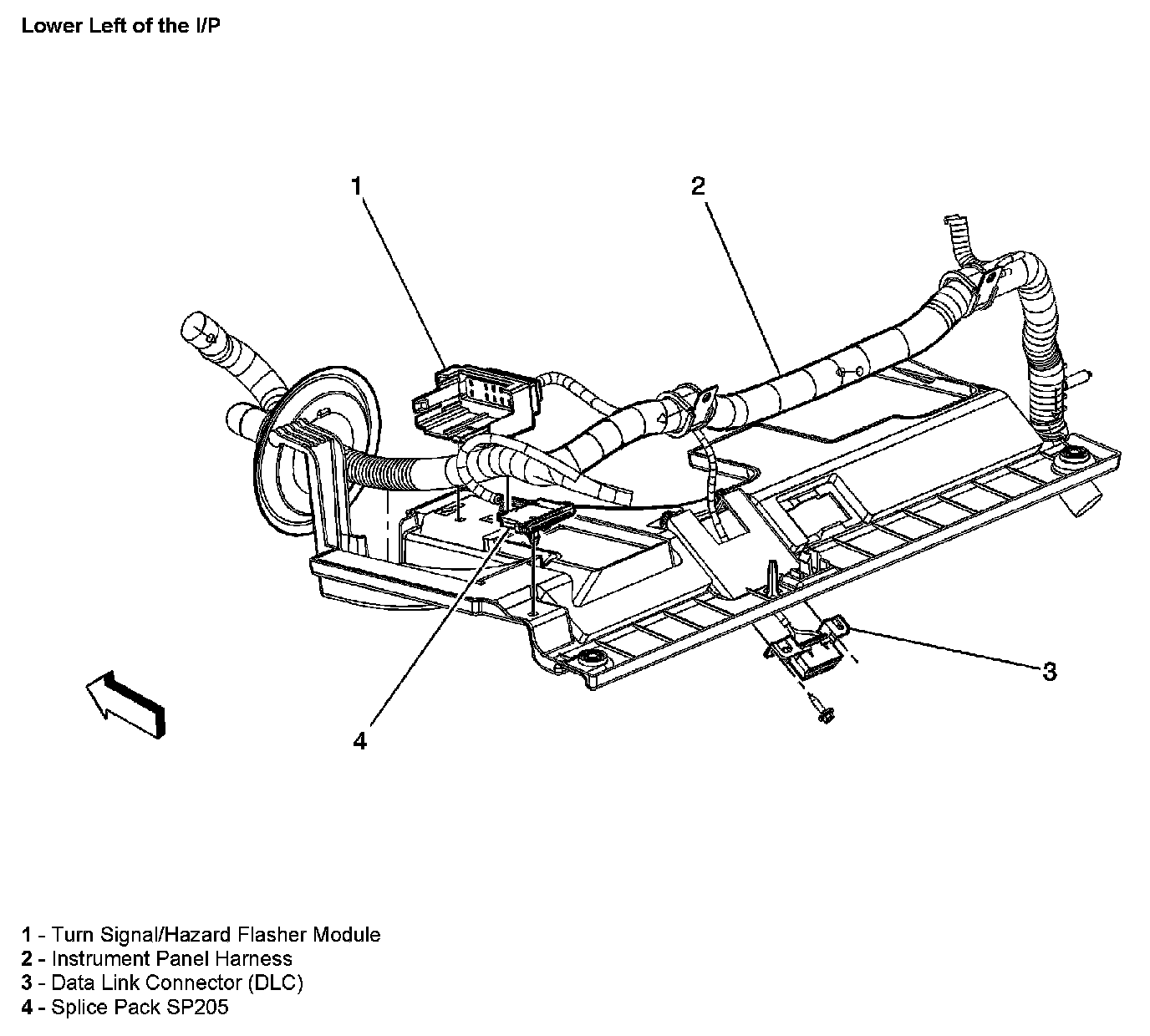 Lower Left of the I/P

1

2

3

4

1 - Turn Signal/Hazard Flasher Module
2 - Instrument Panel Harness
3 - Data Link Connector (DLC)
4 - Splice Pack SP205