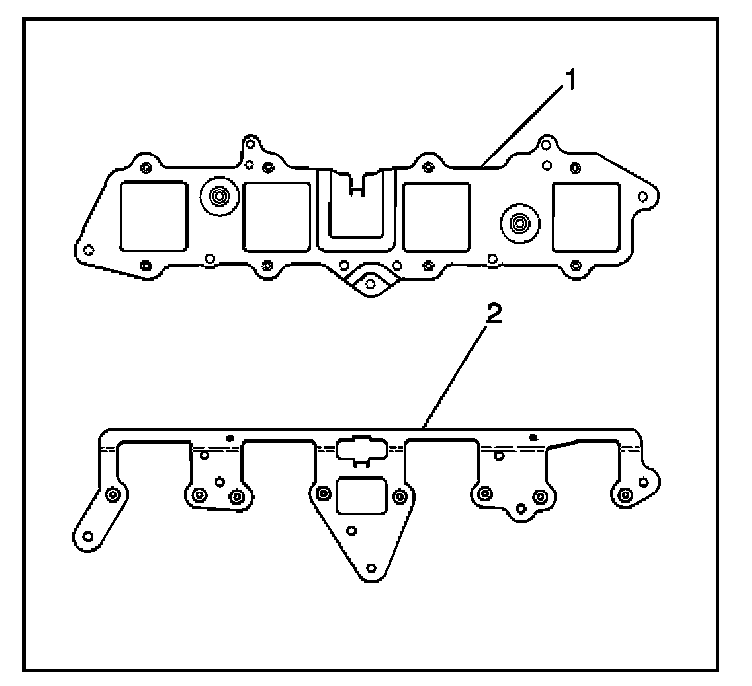 1

2