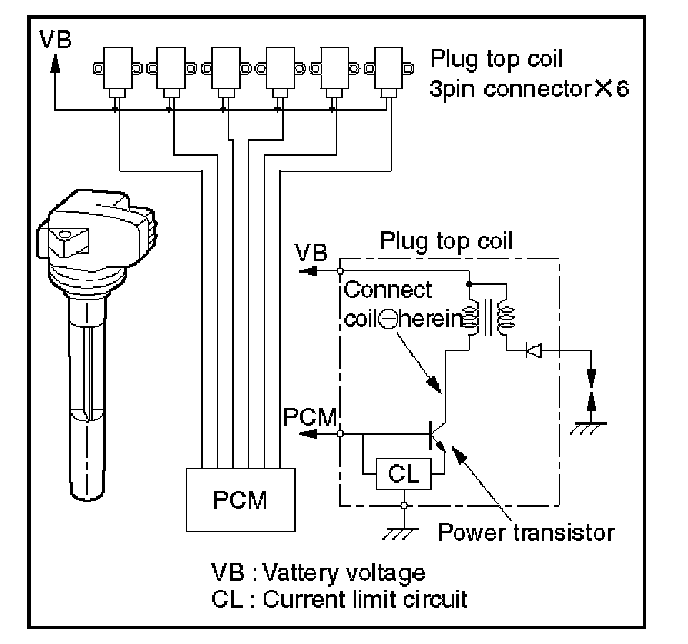 VB

Plug top coil
3pin connector×6

Plug top coil

VB

Connect
coil⊖herein

PCM

CL

PCM

Power transistor

VB : Vattery voltage
CL : Current limit circuit