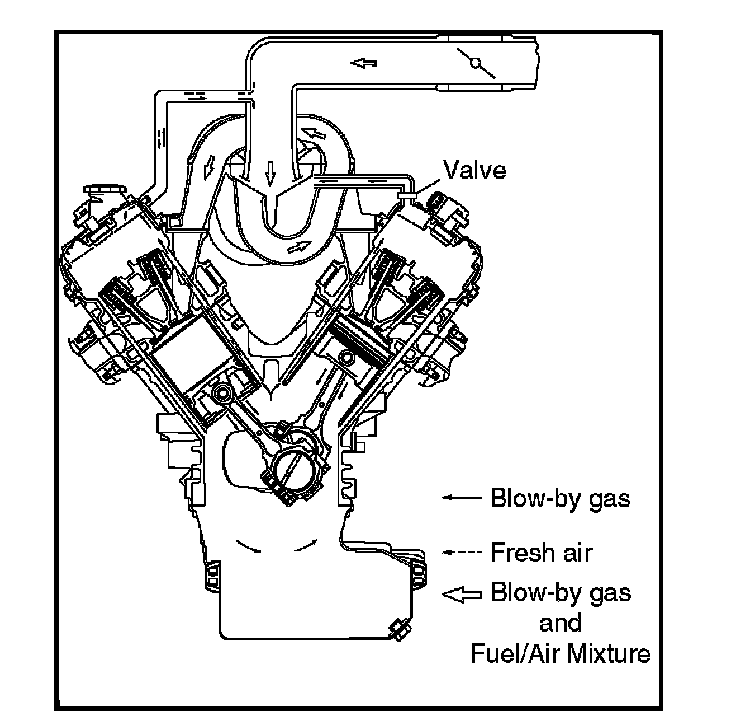 Valve

Blow-by gas

Fresh air

Blow-by gas and Fuel/Air Mixture