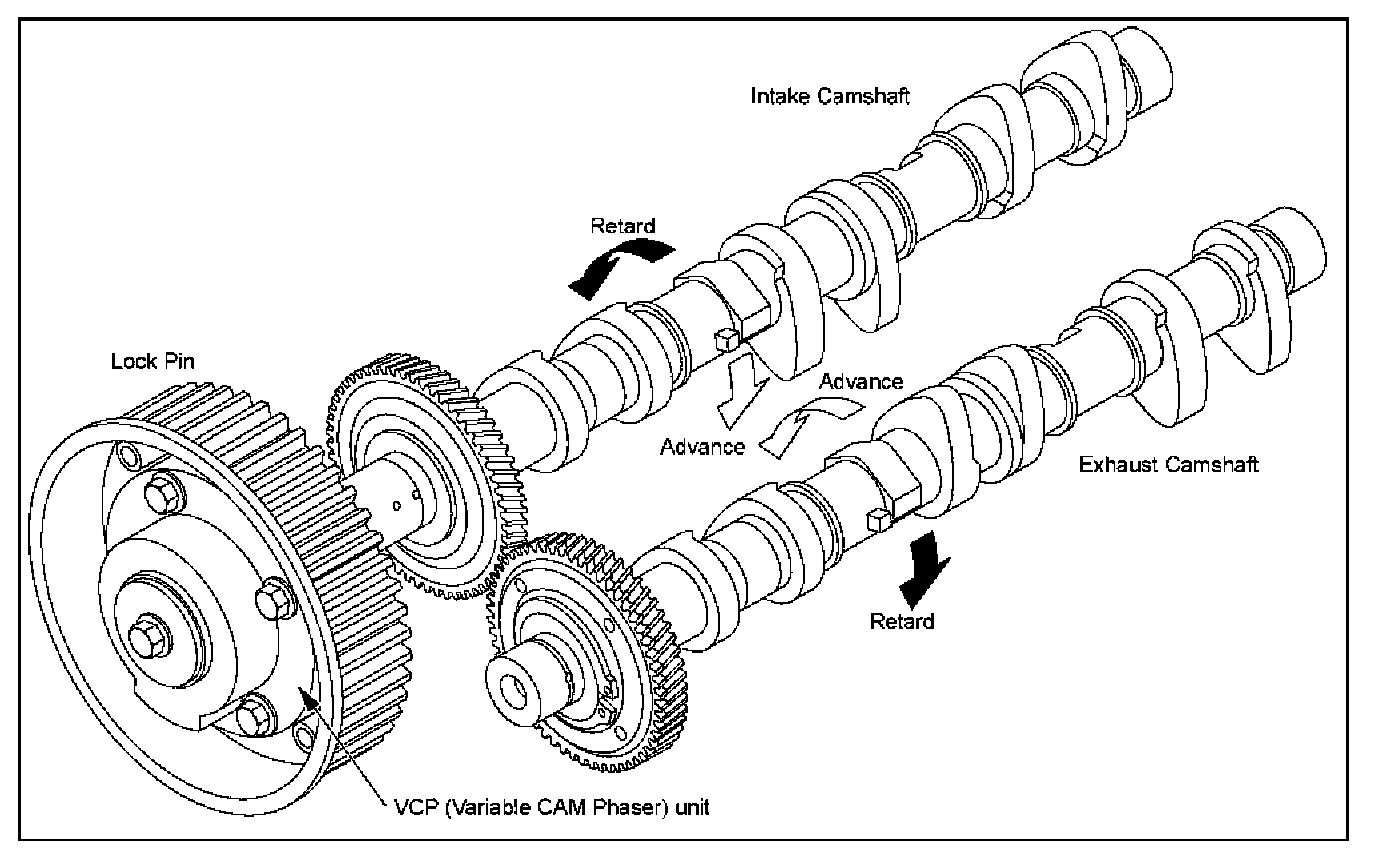 Intake Camshaft

Retard

Lock Pin

Advance

Advance

Exhaust Camshaft

Retard

VCP (Variable CAM Phaser) unit