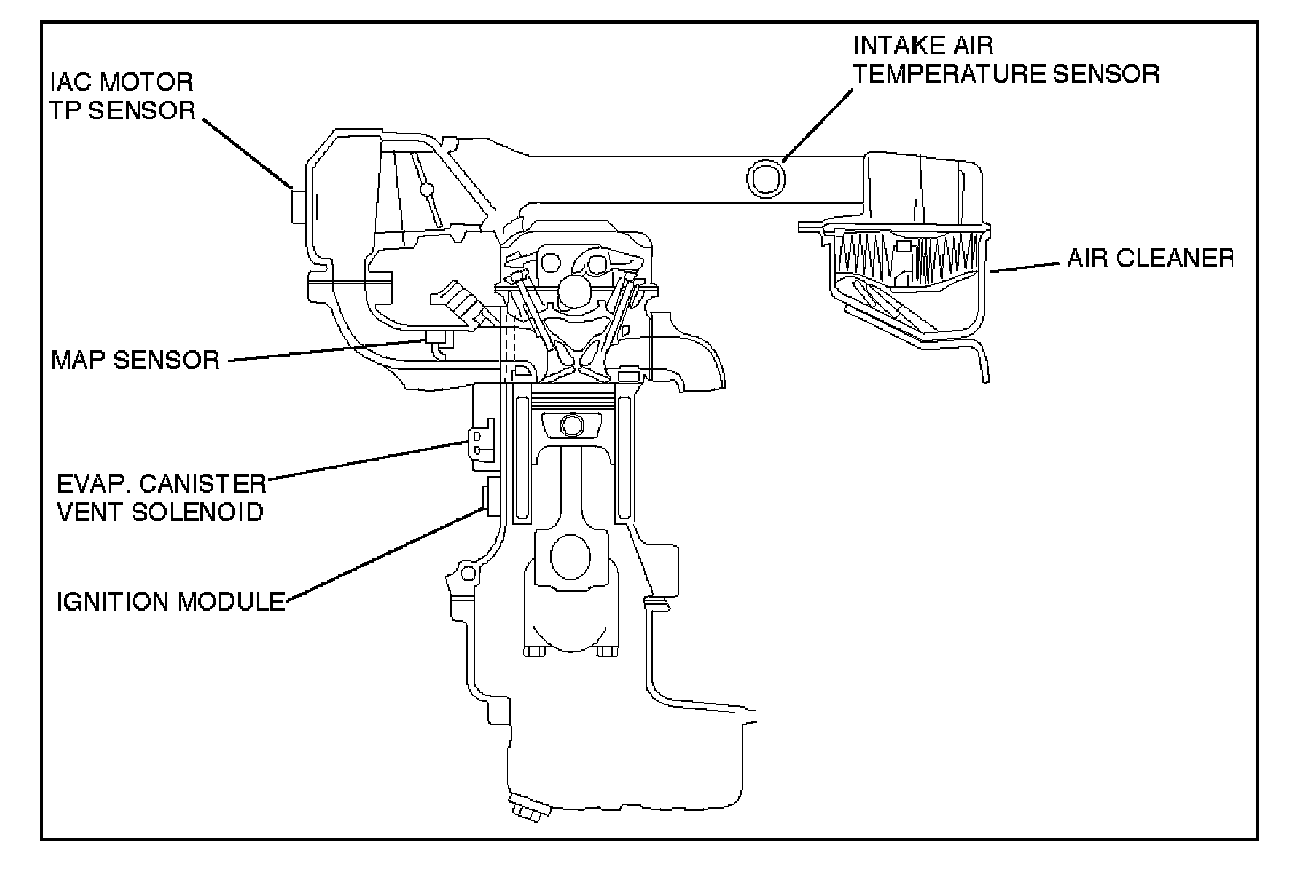 IAC MOTOR
TP SENSOR

INTAKE AIR
TEMPERATURE SENSOR

AIR CLEANER

MAP SENSOR

EVAP. CANISTER
VENT SOLENOID

IGNITION MODULE