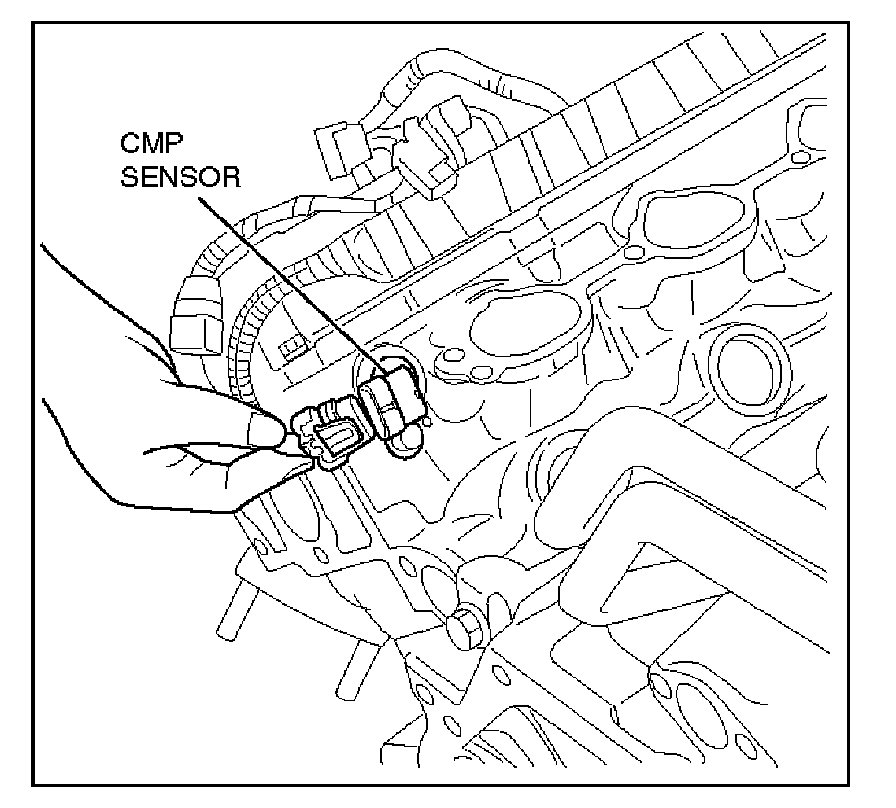 CMP
SENSOR