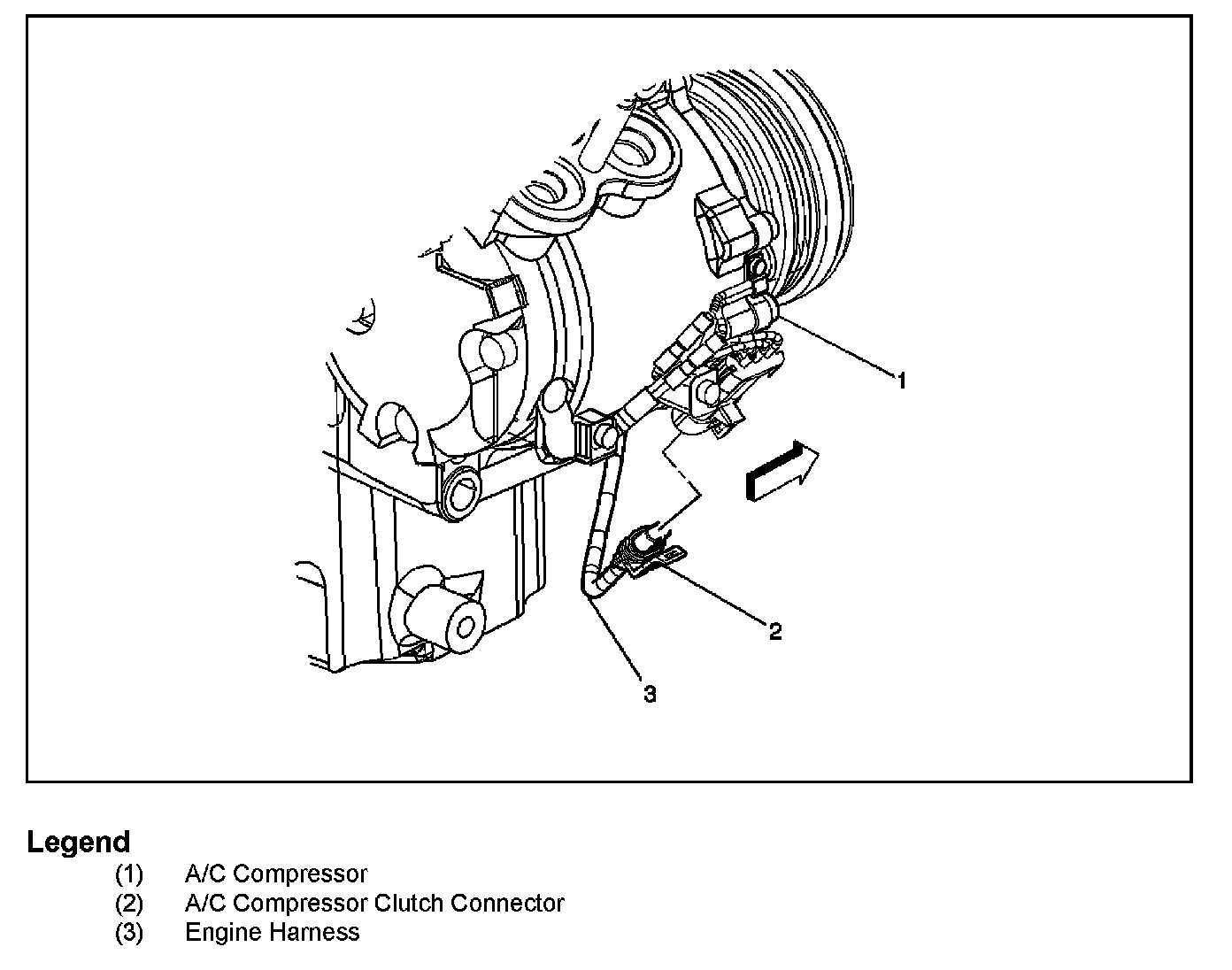 1

2

3

Legend
(1) A/C Compressor
(2) A/C Compressor Clutch Connector
(3) Engine Harness