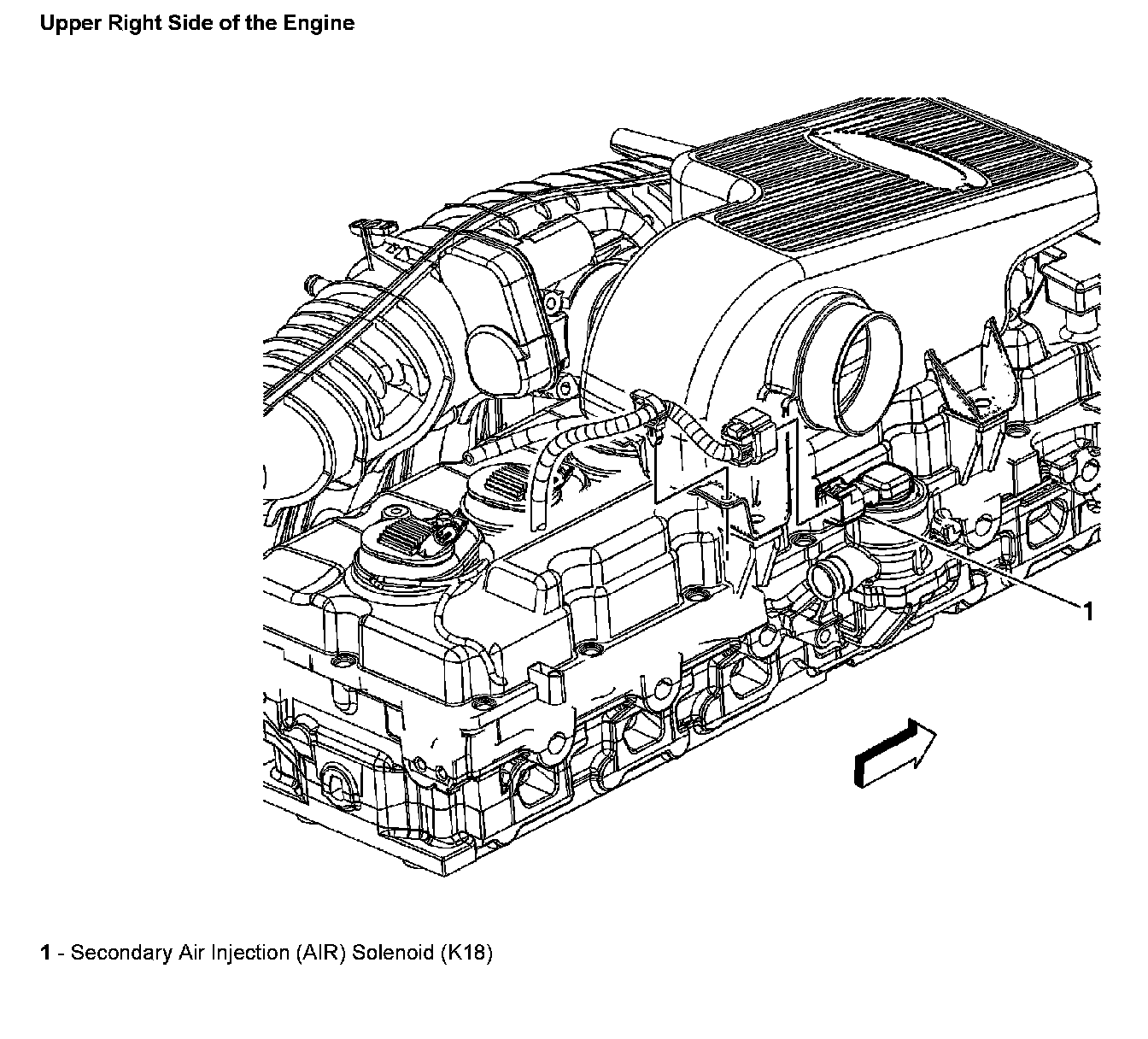 Upper Right Side of the Engine

1

1 - Secondary Air Injection (AIR) Solenoid (K18)