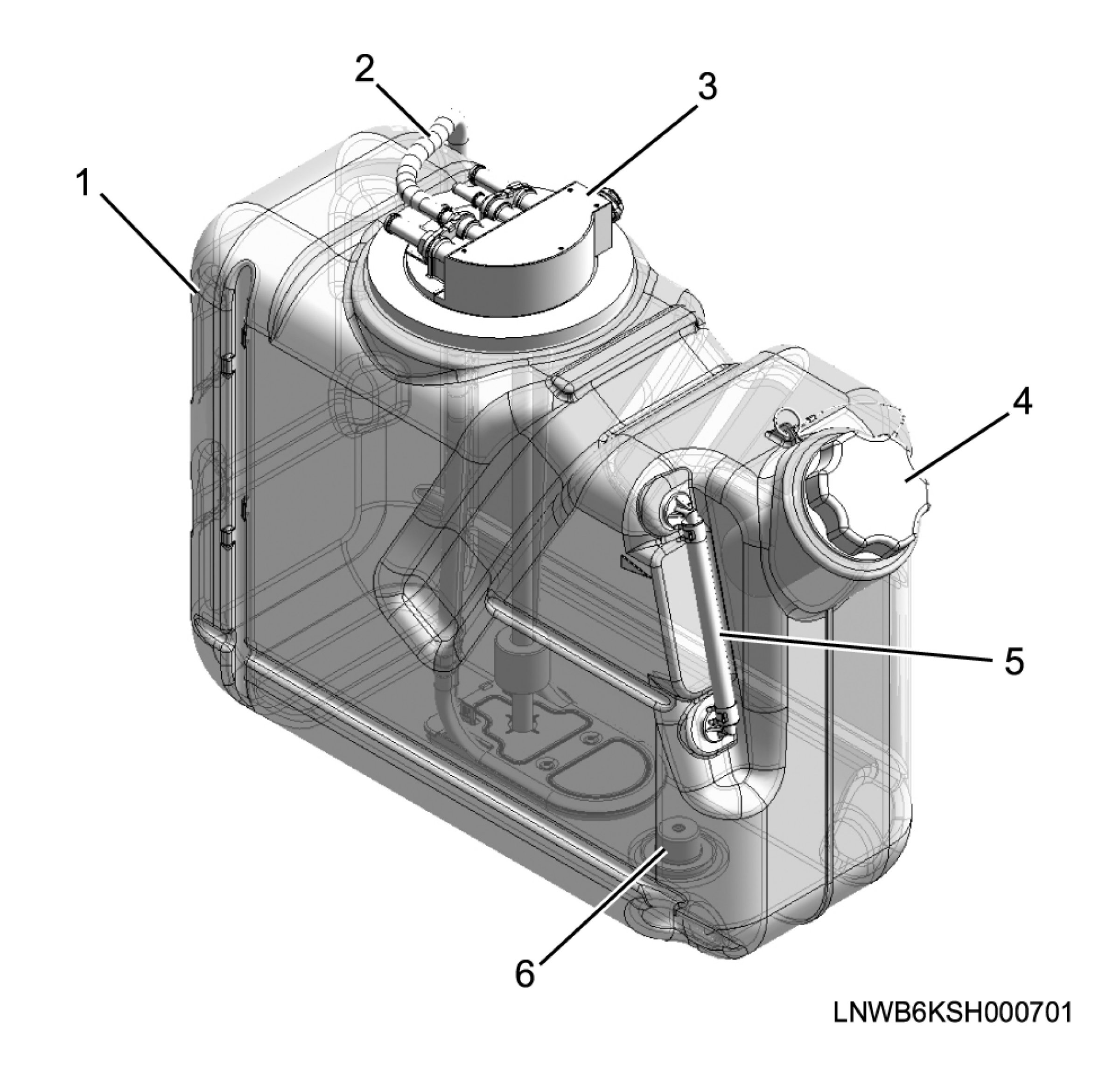 2
3
1
4
5
6
LNWB6KSH000701