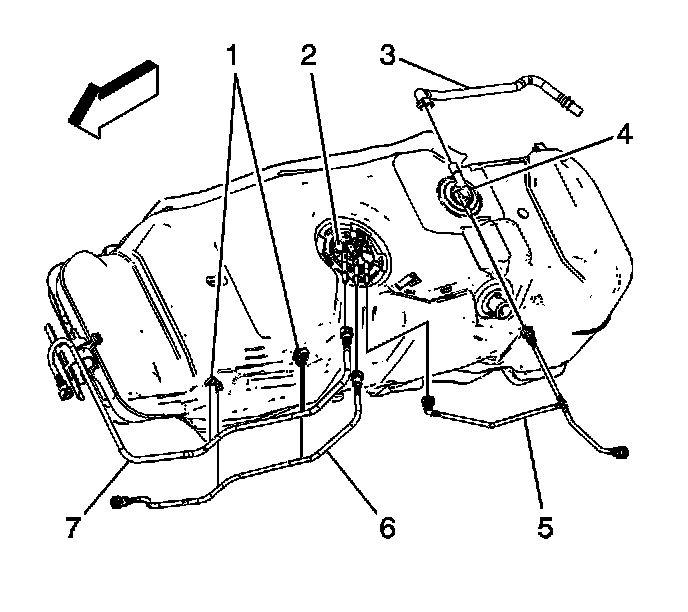 1
2
3
4
7
6
5