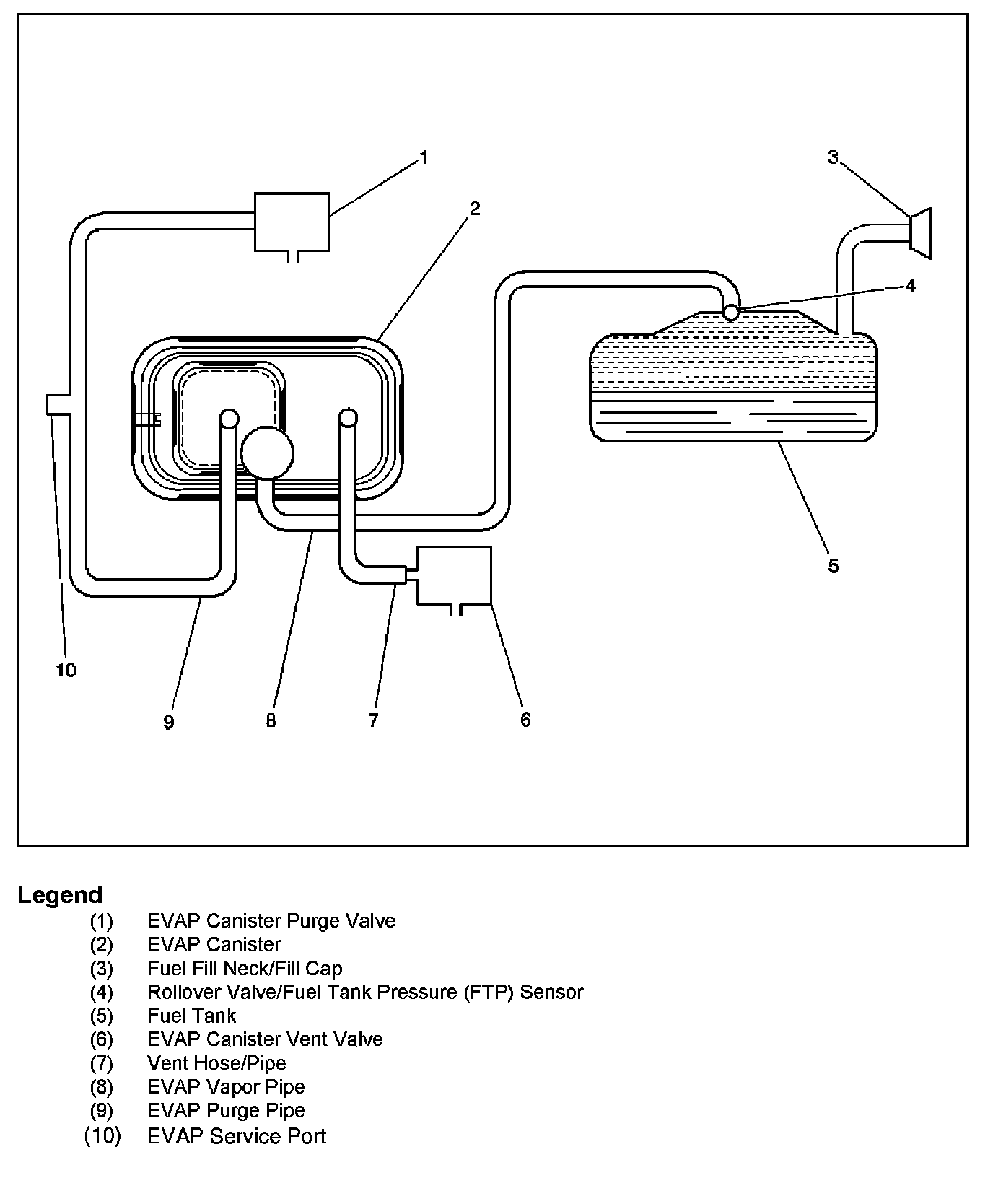 1
2
3
4
5
10
9
8
7
6

Legend
(1) EVAP Canister Purge Valve
(2) EVAP Canister
(3) Fuel Fill Neck/Fill Cap
(4) Rollover Valve/Fuel Tank Pressure (FTP) Sensor
(5) Fuel Tank
(6) EVAP Canister Vent Valve
(7) Vent Hose/Pipe
(8) EVAP Vapor Pipe
(9) EVAP Purge Pipe
(10) EVAP Service Port