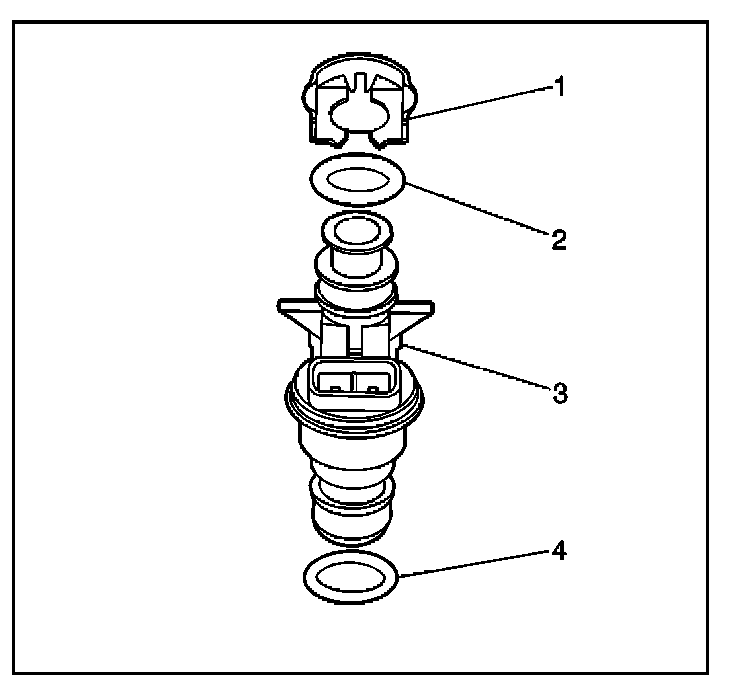 1
2
3
4