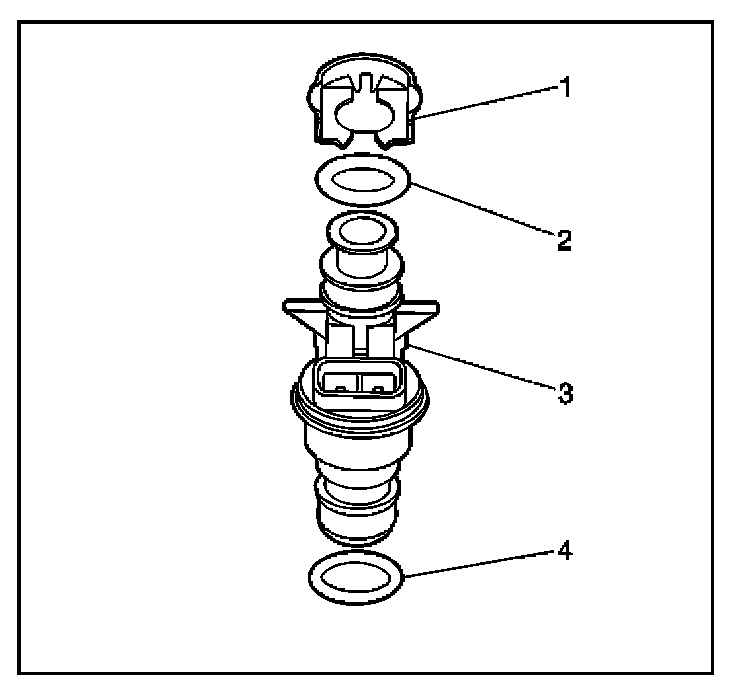 1
2
3
4