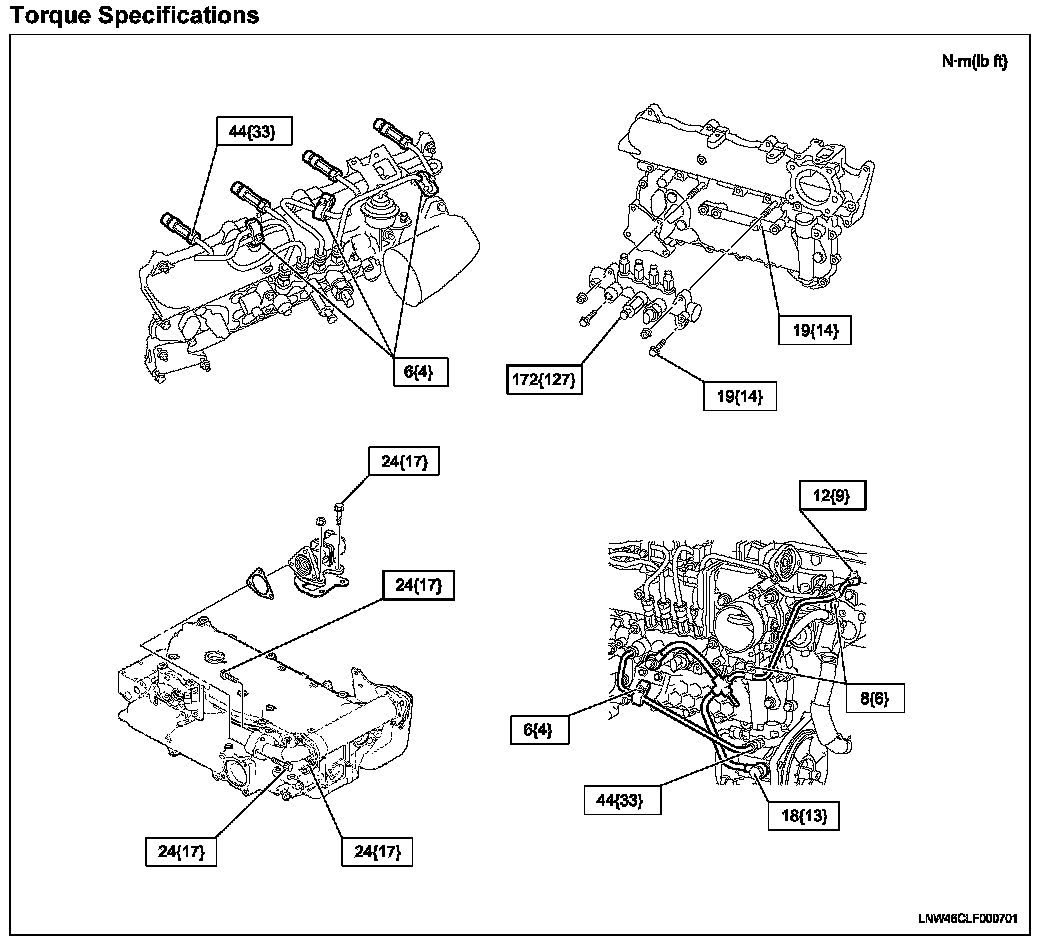 Torque Specifications

N·m(lb ft)

44{33}

6{4}

19{14}

172{127}

19{14}

24{17}

24{17}

24{17}

24{17}

12{9}

8{6}

6{4}

44{33}

18{13}

LNW46CLF000701