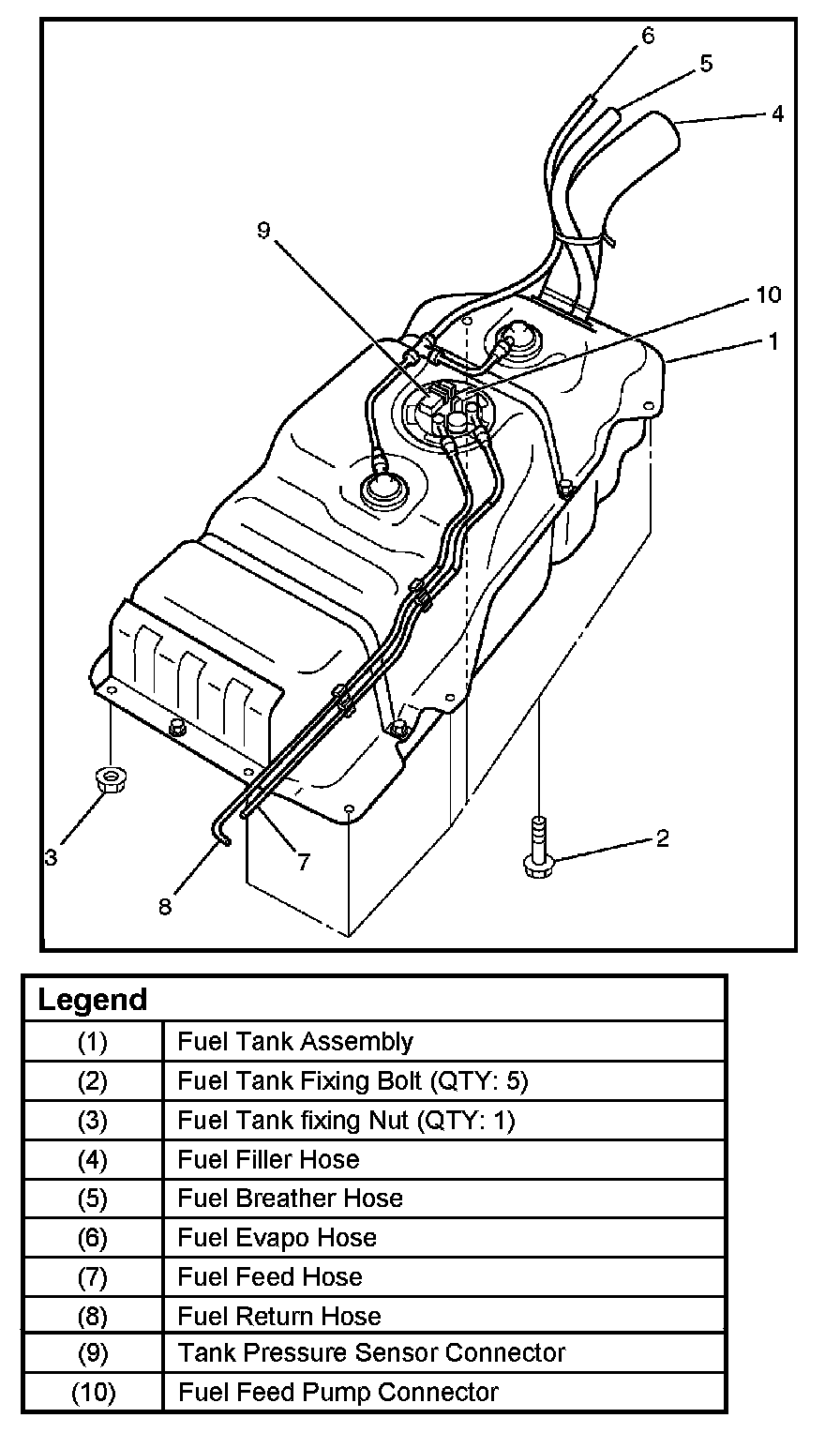 6
5
4
9
10
1
3
7
8
2

| Legend | |
|---|---|
| (1) | Fuel Tank Assembly |
| (2) | Fuel Tank Fixing Bolt (QTY: 5) |
| (3) | Fuel Tank fixing Nut (QTY: 1) |
| (4) | Fuel Filler Hose |
| (5) | Fuel Breather Hose |
| (6) | Fuel Evapo Hose |
| (7) | Fuel Feed Hose |
| (8) | Fuel Return Hose |
| (9) | Tank Pressure Sensor Connector |
| (10) | Fuel Feed Pump Connector |