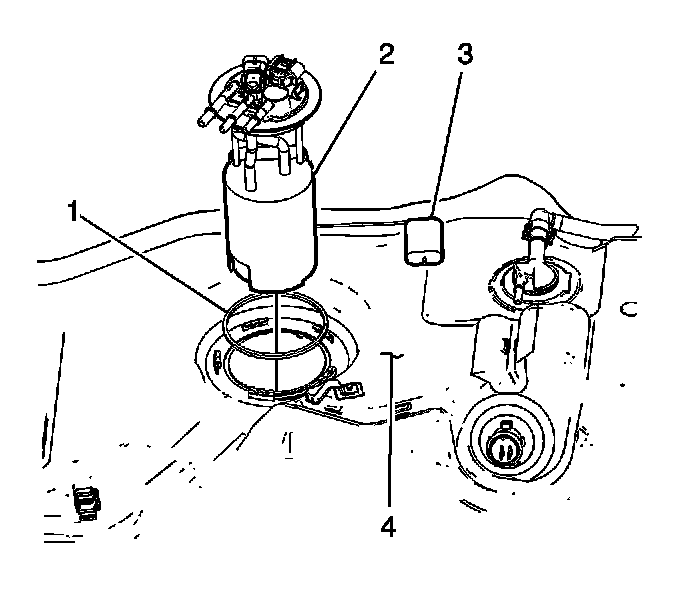 2
3
1
4