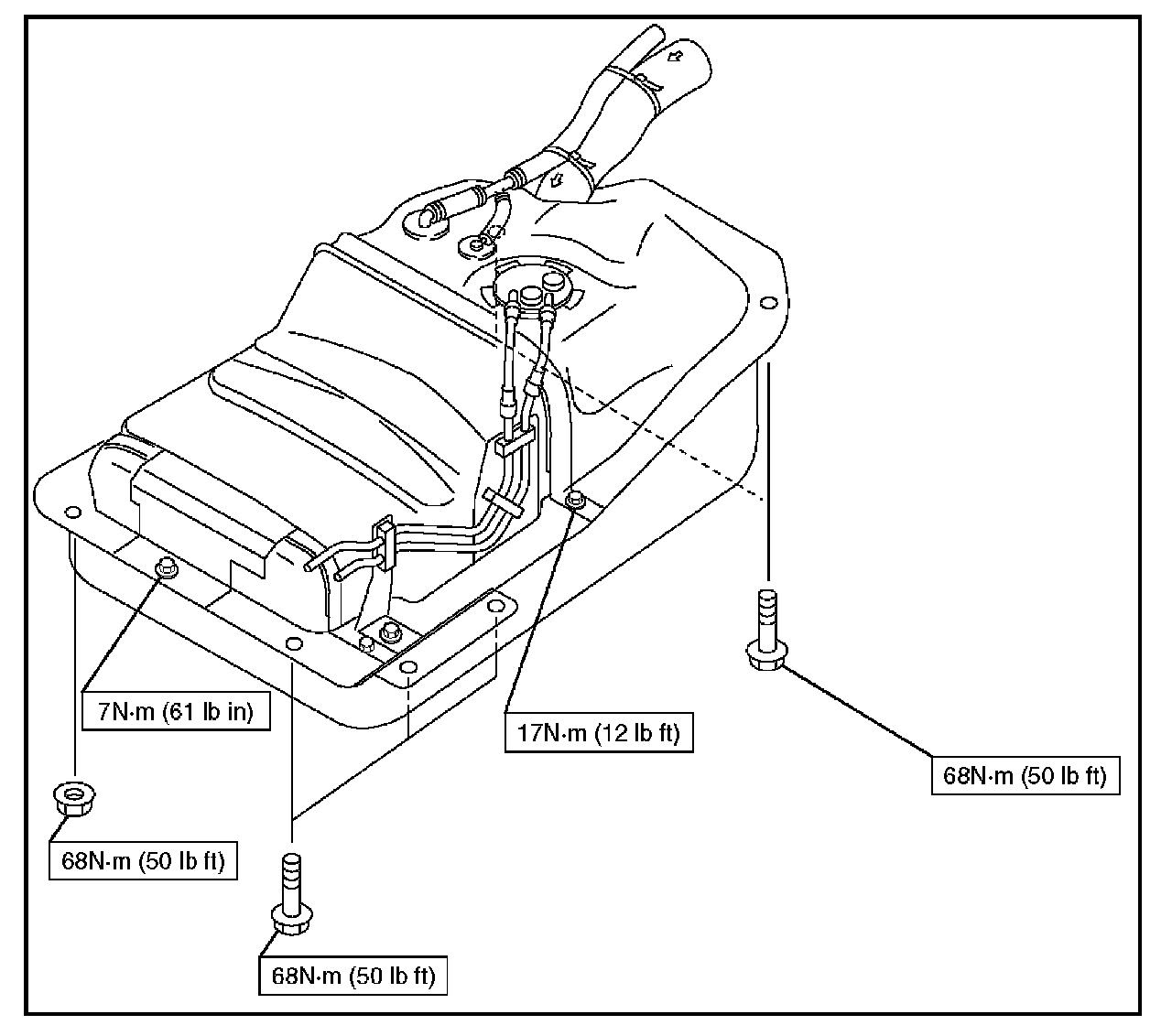 7N·m (61 lb in)

17N·m (12 lb ft)

68N·m (50 lb ft)

68N·m (50 lb ft)

68N·m (50 lb ft)