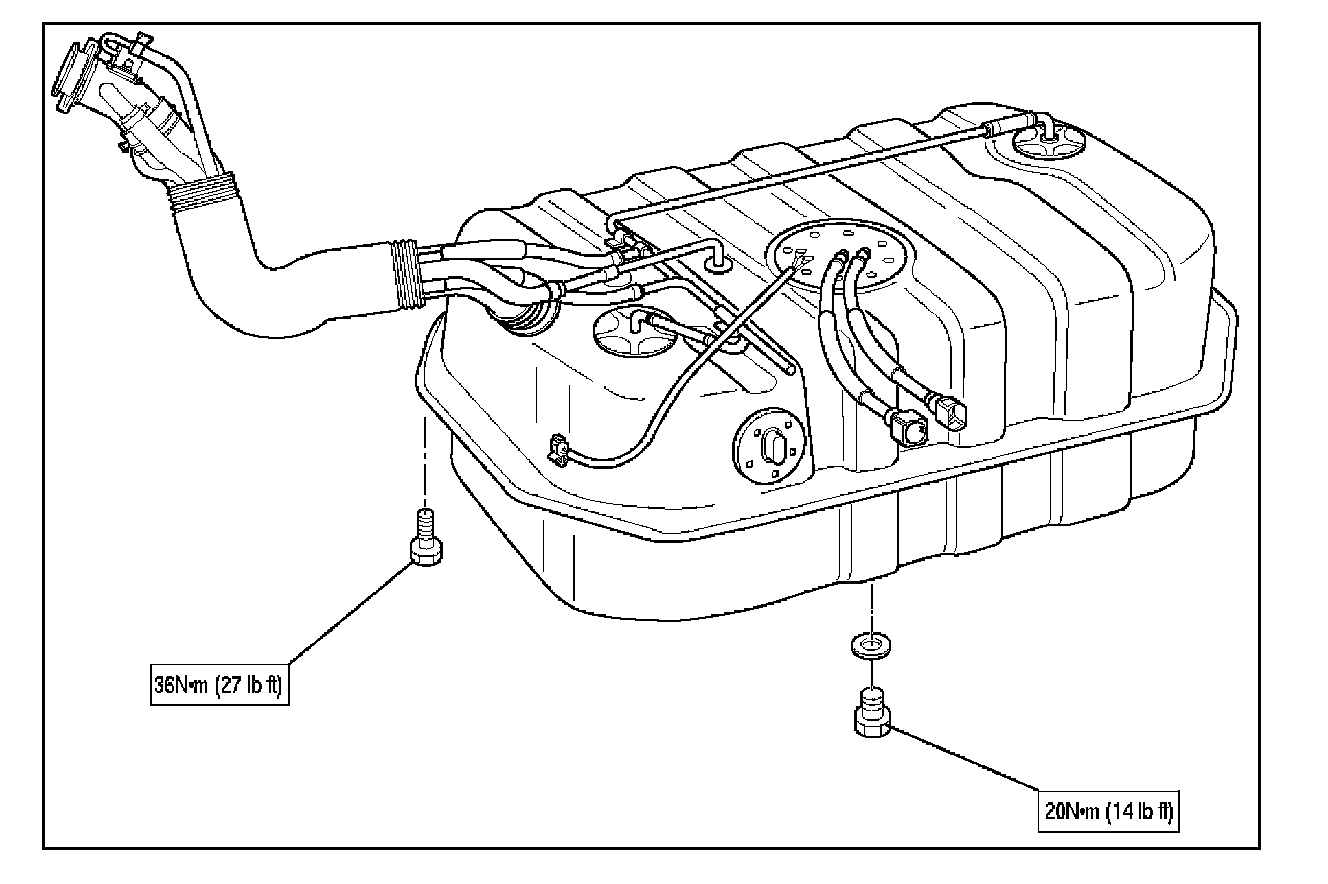 36N•m (27 lb ft)

20N•m (14 lb ft)