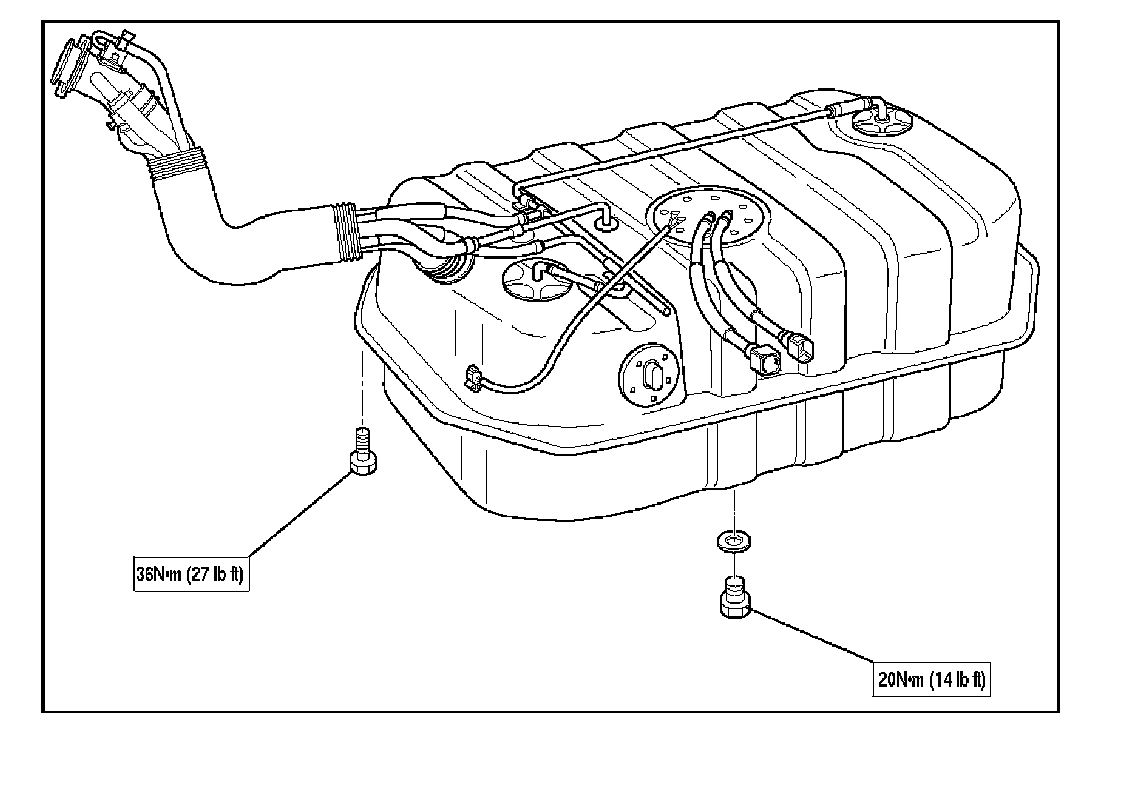 36N•m (27 lb ft)

20N•m (14 lb ft)