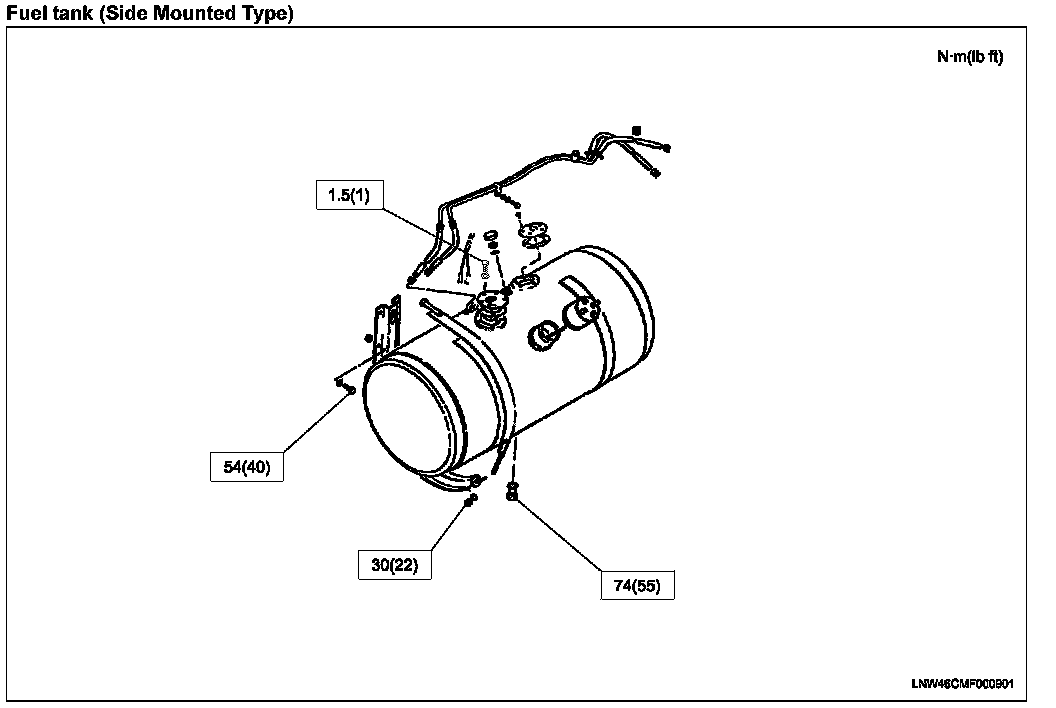 Fuel tank (Side Mounted Type)

N·m(lb ft)

1.5(1)

54(40)

30(22)

74(55)

LNW46CMF000901