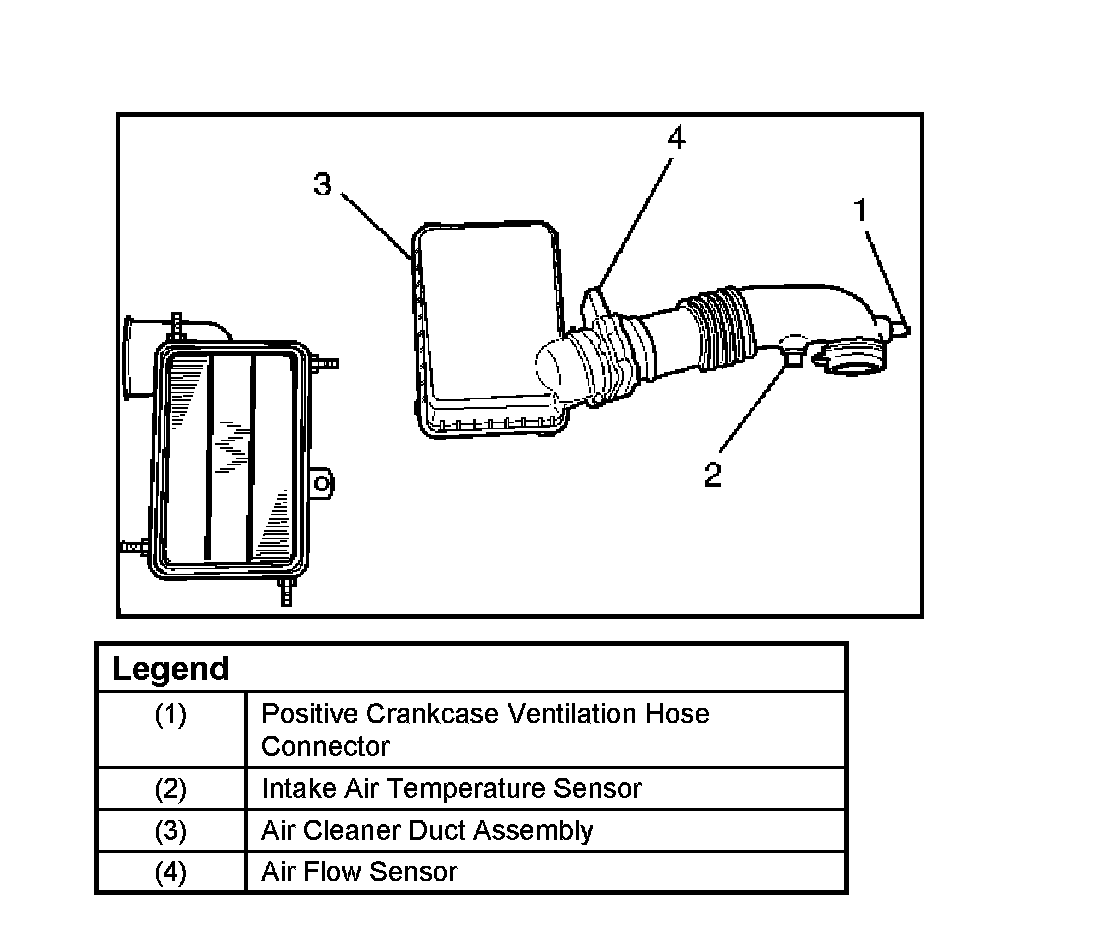 3

4

1

2

| Legend | |
|---|---|
| (1) | Positive Crankcase Ventilation Hose Connector |
| (2) | Intake Air Temperature Sensor |
| (3) | Air Cleaner Duct Assembly |
| (4) | Air Flow Sensor |