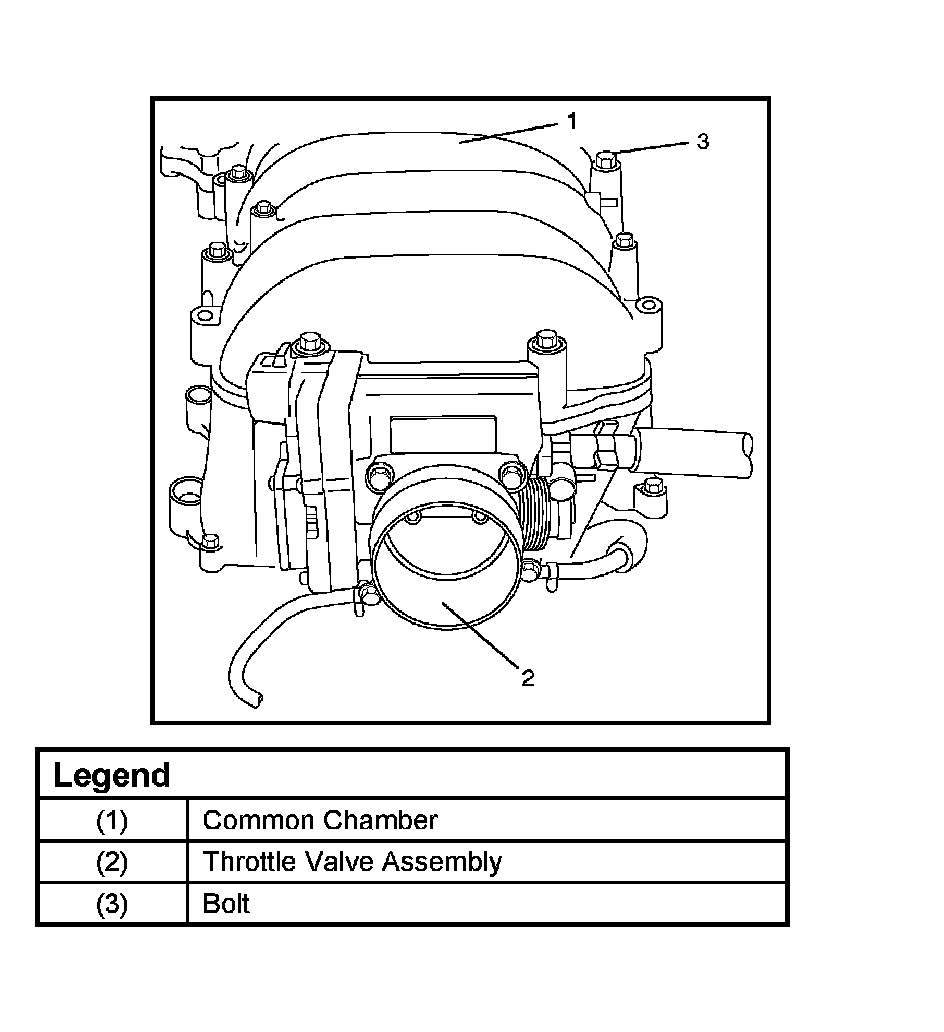 1
3
2

| Legend | |
|---|---|
| (1) | Common Chamber |
| (2) | Throttle Valve Assembly |
| (3) | Bolt |