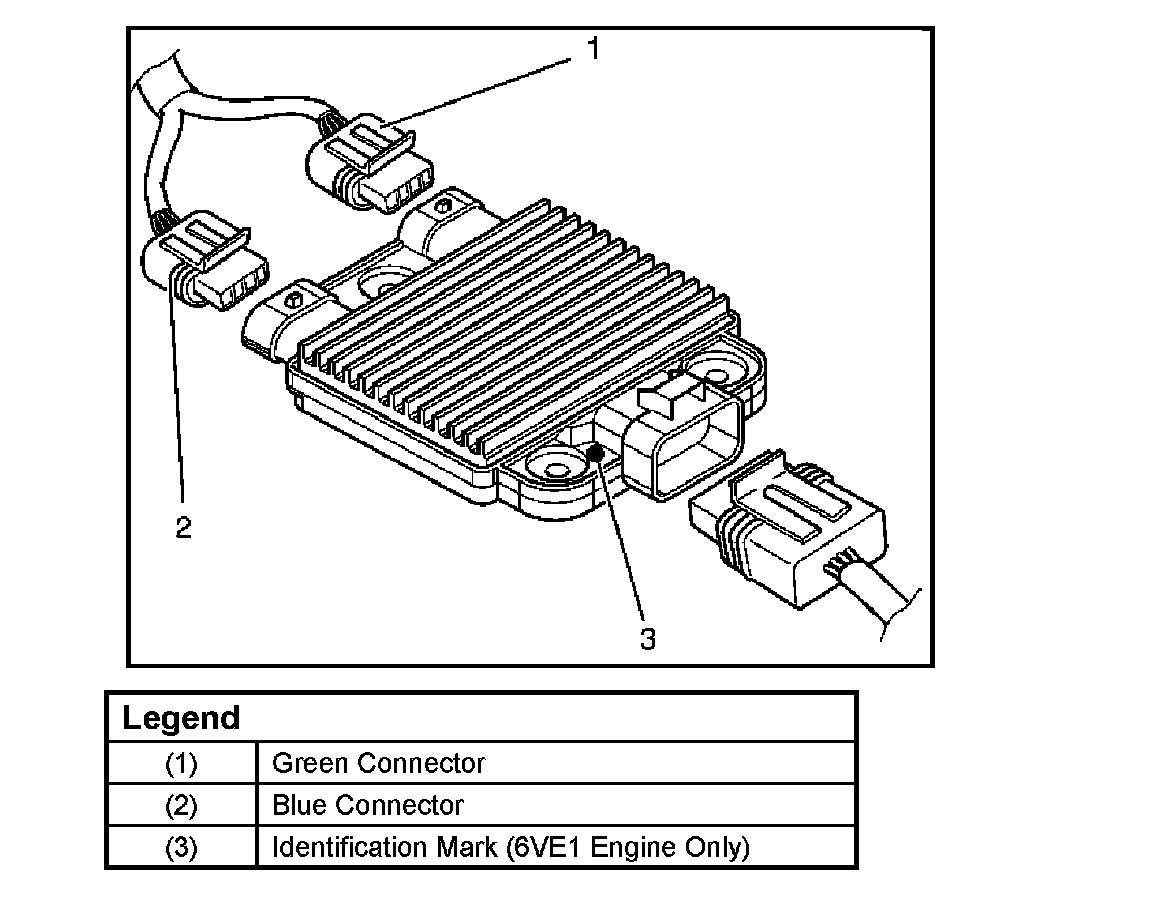 1

2

3

| Legend | |
|---|---|
| (1) | Green Connector |
| (2) | Blue Connector |
| (3) | Identification Mark (6VE1 Engine Only) |