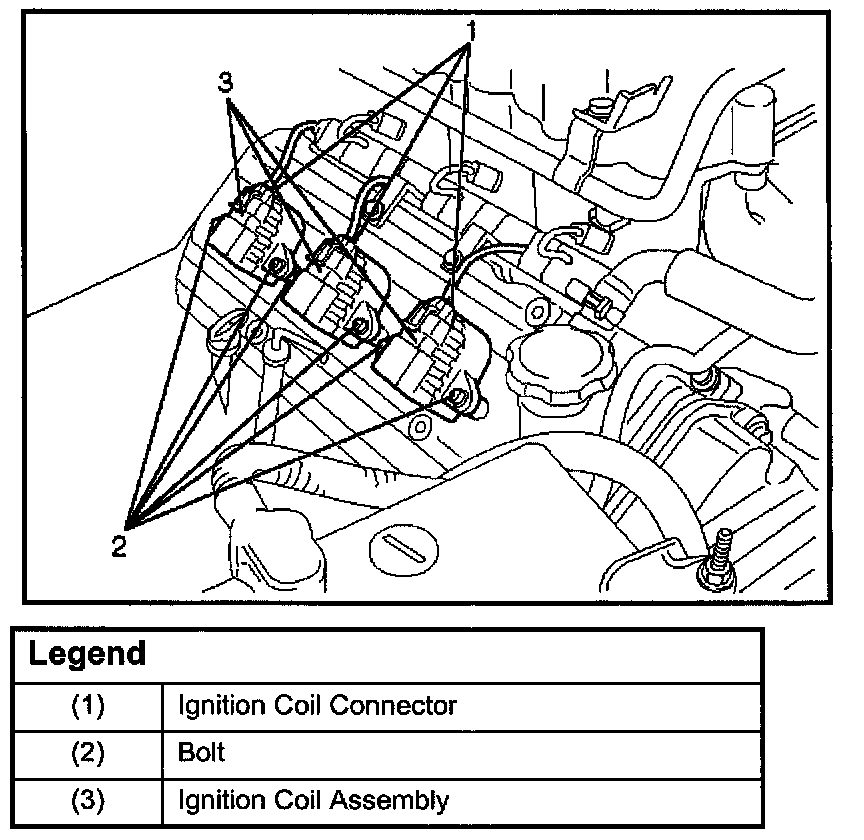 1

3

2

| Legend | |
|---|---|
| (1) | Ignition Coil Connector |
| (2) | Bolt |
| (3) | Ignition Coil Assembly |