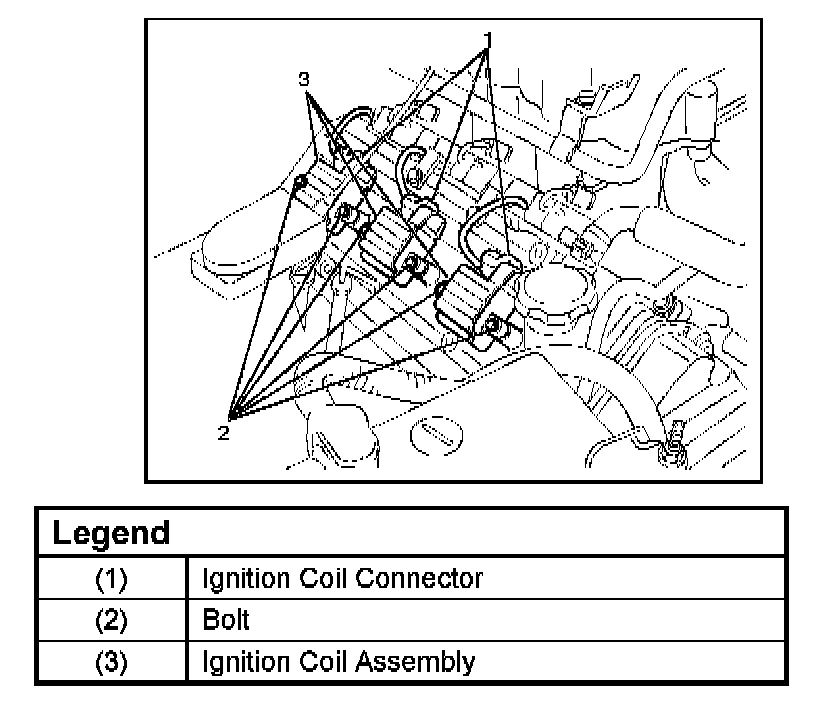 1
3
2

| Legend | |
|---|---|
| (1) | Ignition Coil Connector |
| (2) | Bolt |
| (3) | Ignition Coil Assembly |