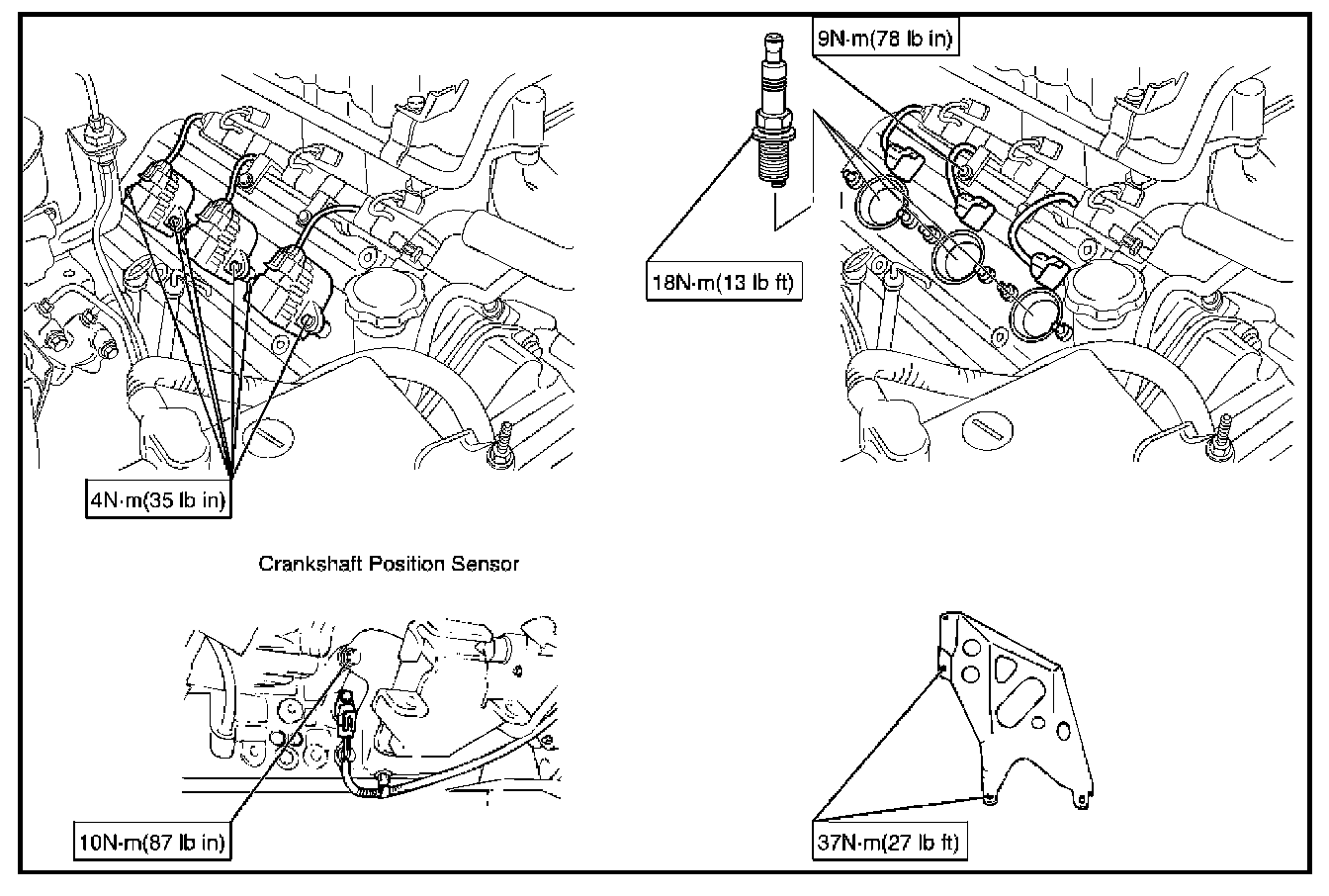 9N·m(78 lb in)

18N·m(13 lb ft)

4N·m(35 lb in)

Crankshaft Position Sensor

10N·m(87 lb in)

37N·m(27 lb ft)