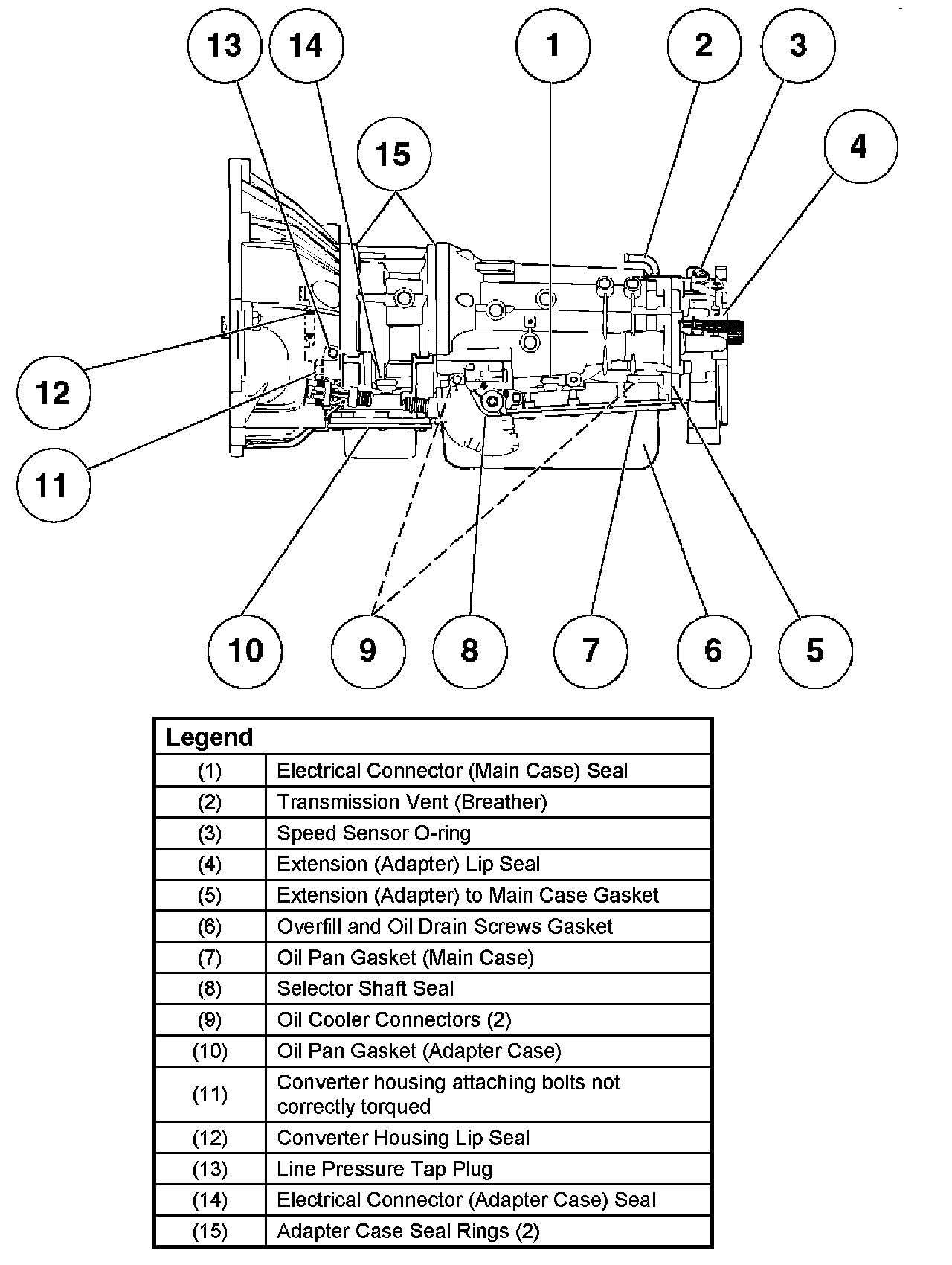 13 14 1 2 3

15

4

12

11

10 9 8 7 6 5

| Legend | |
|---|---|
| (1) | Electrical Connector (Main Case) Seal |
| (2) | Transmission Vent (Breather) |
| (3) | Speed Sensor O-ring |
| (4) | Extension (Adapter) Lip Seal |
| (5) | Extension (Adapter) to Main Case Gasket |
| (6) | Overfill and Oil Drain Screws Gasket |
| (7) | Oil Pan Gasket (Main Case) |
| (8) | Selector Shaft Seal |
| (9) | Oil Cooler Connectors (2) |
| (10) | Oil Pan Gasket (Adapter Case) |
| (11) | Converter housing attaching bolts not correctly torqued |
| (12) | Converter Housing Lip Seal |
| (13) | Line Pressure Tap Plug |
| (14) | Electrical Connector (Adapter Case) Seal |
| (15) | Adapter Case Seal Rings (2) |