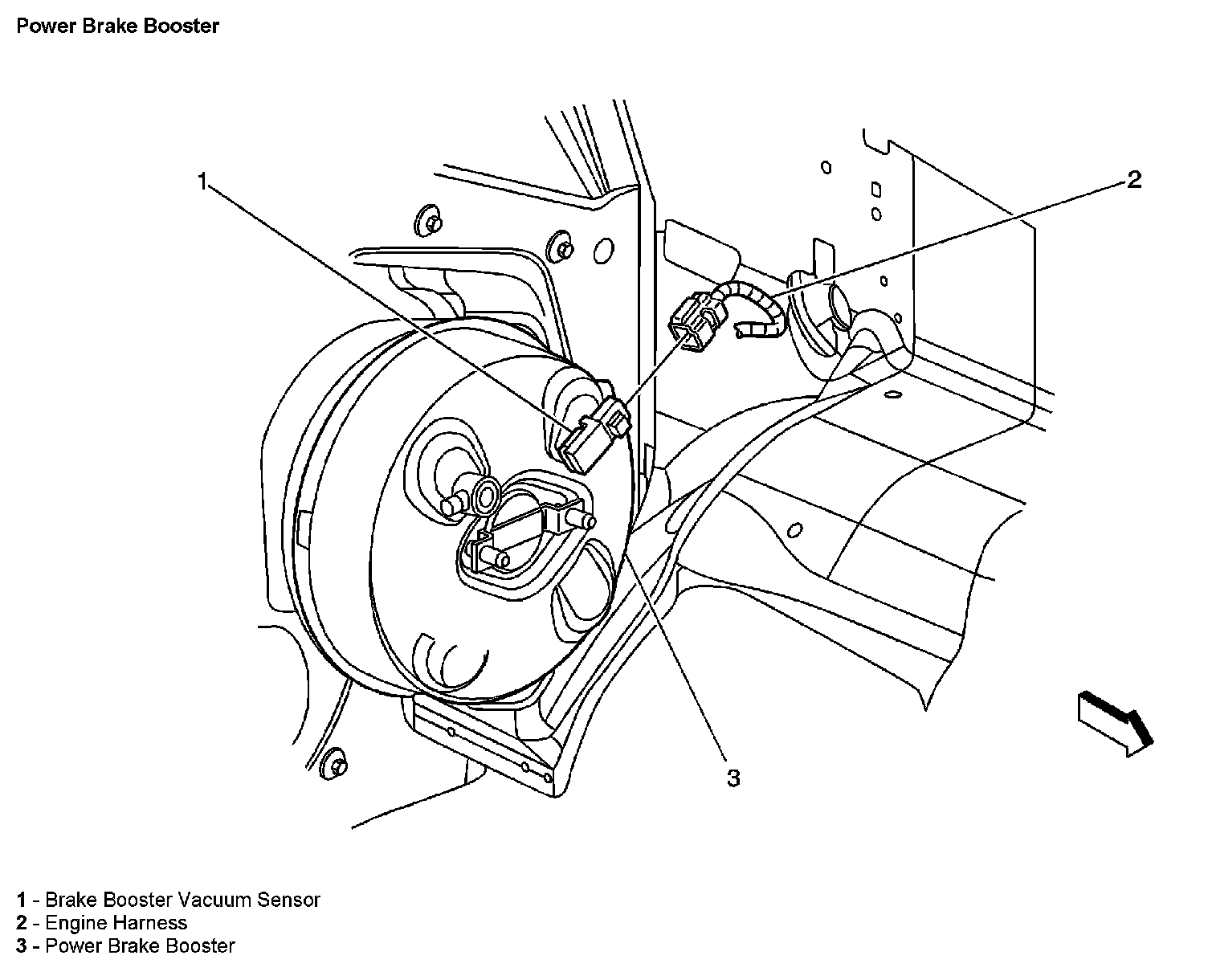 Power Brake Booster

1

2

3

1 - Brake Booster Vacuum Sensor
2 - Engine Harness
3 - Power Brake Booster