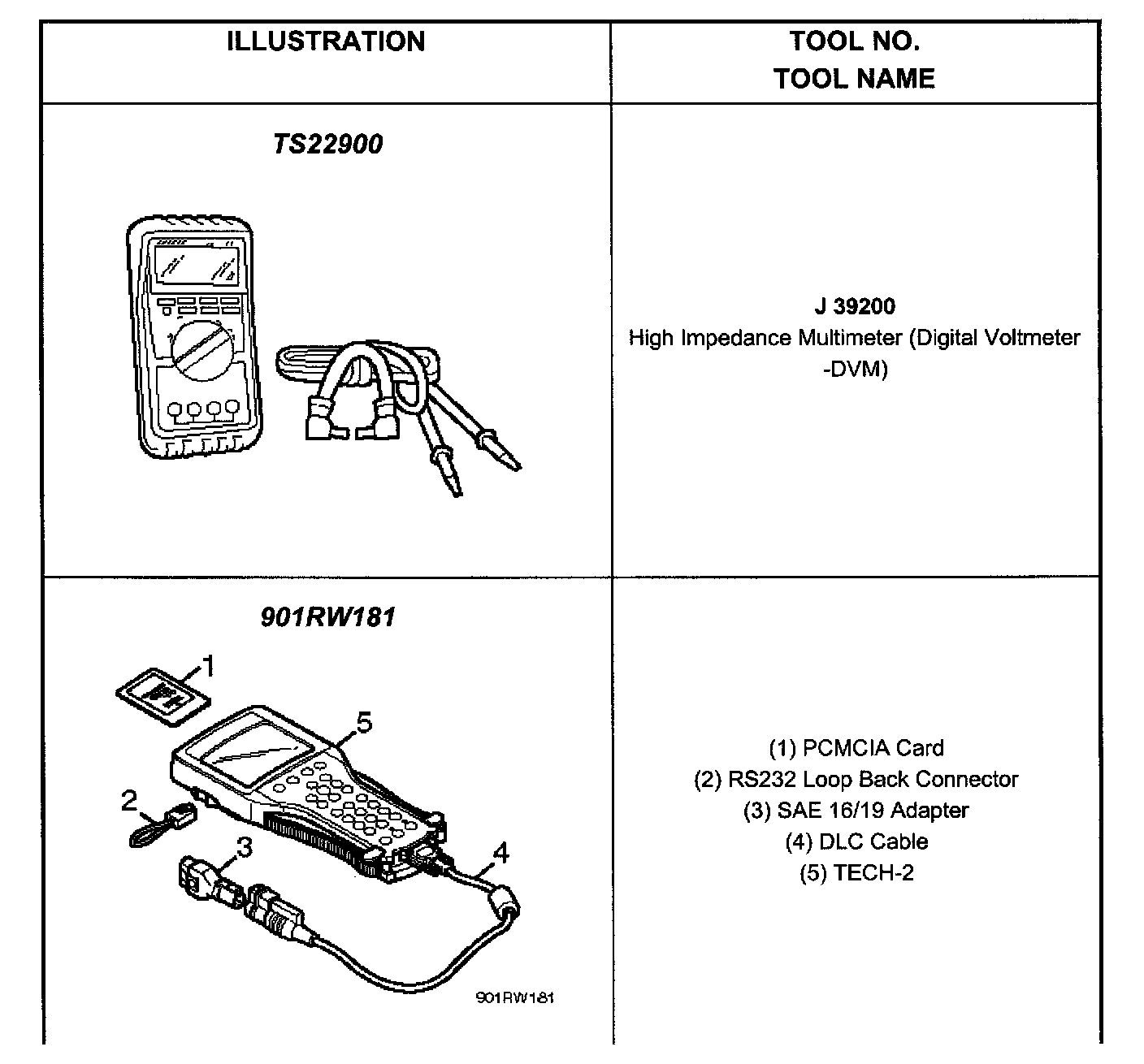 | ILLUSTRATION | TOOL NO. TOOL NAME |
|---|---|
| TS22900 | J 39200 High Impedance Multimeter (Digital Voltmeter -DVM) |
| 901RW181 1 5 2 3 4 901RW181 | (1) PCMCIA Card (2) RS232 Loop Back Connector (3) SAE 16/19 Adapter (4) DLC Cable (5) TECH-2 |