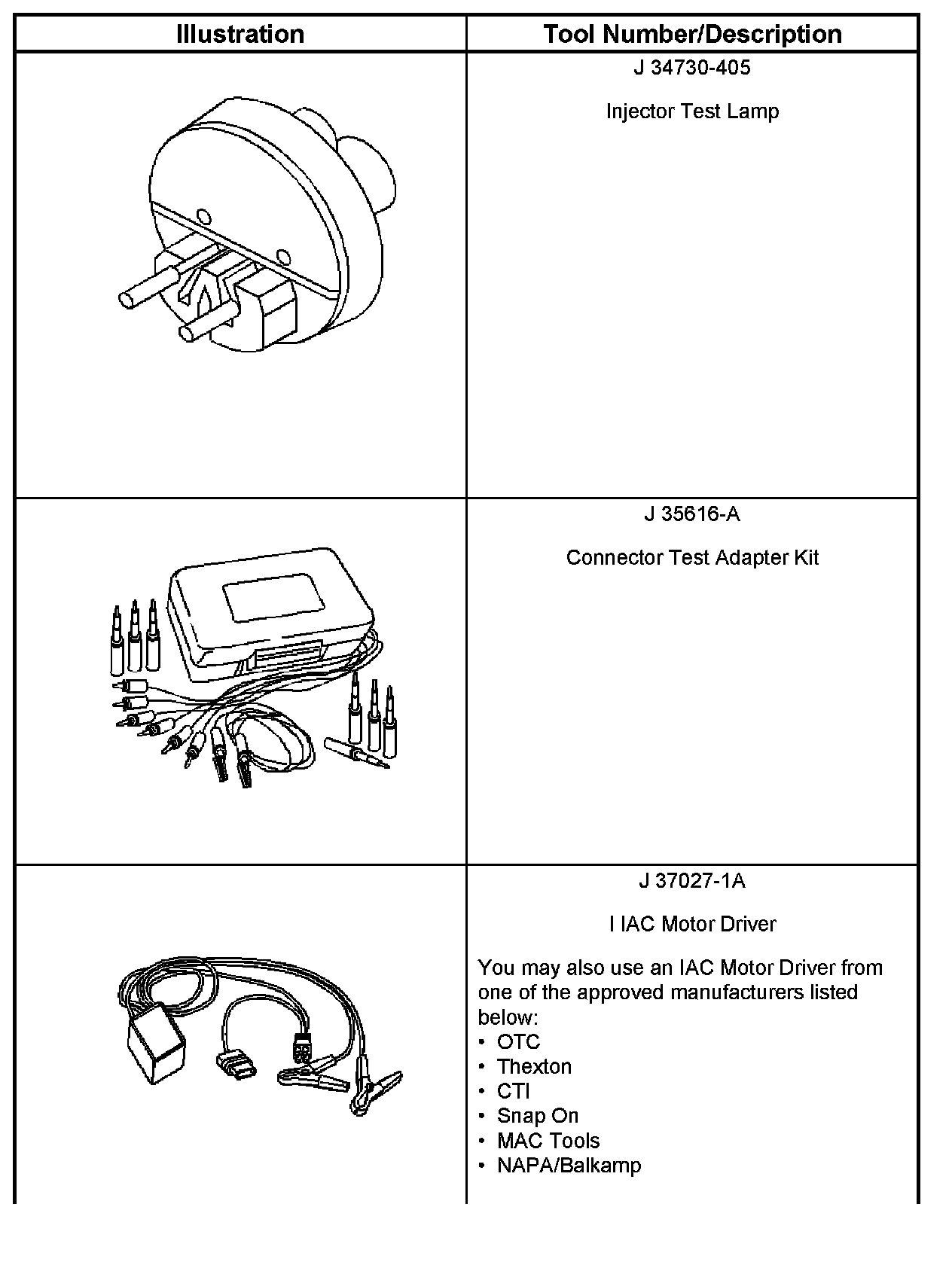 | Illustration | Tool Number/Description |
|---|---|
| | J 34730-405<br><br>Injector Test Lamp |
| | J 35616-A<br><br>Connector Test Adapter Kit |
| | J 37027-1A<br><br>I IAC Motor Driver<br><br>You may also use an IAC Motor Driver from one of the approved manufacturers listed below:<br>• OTC<br>• Thexton<br>• CTI<br>• Snap On<br>• MAC Tools<br>• NAPA/Balkamp |