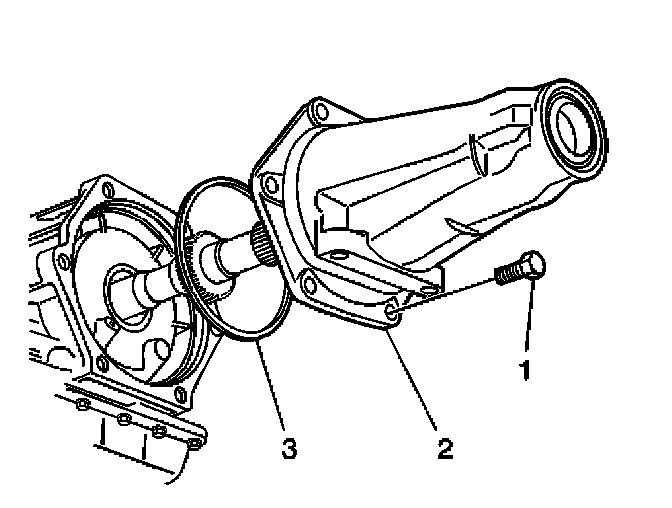 1
3
2