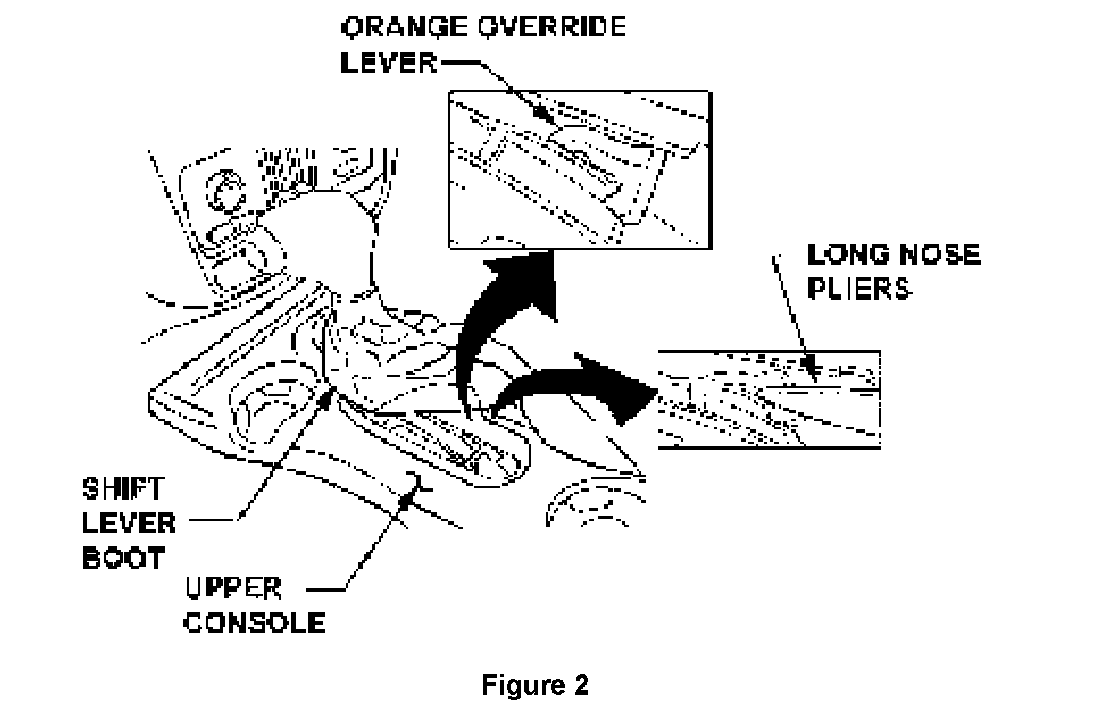 ORANGE OVERRIDE LEVER

LONG NOSE PLIERS

SHIFT LEVER BOOT

UPPER CONSOLE

Figure 2