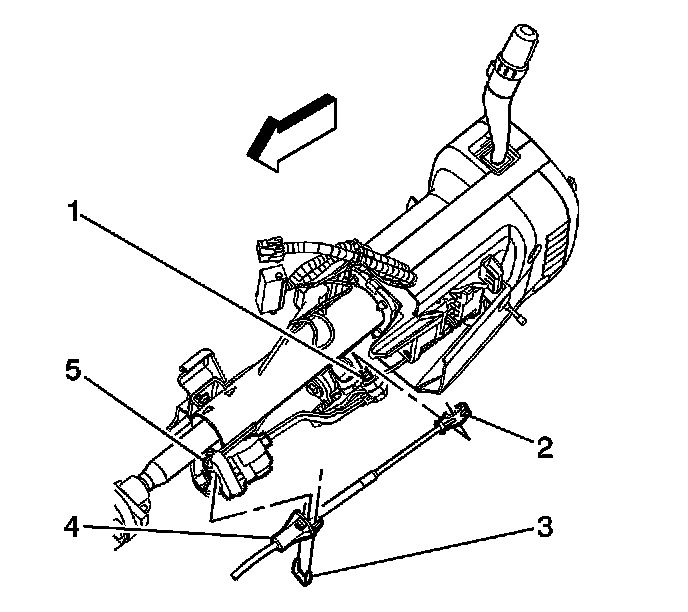 1
5
2
4
3