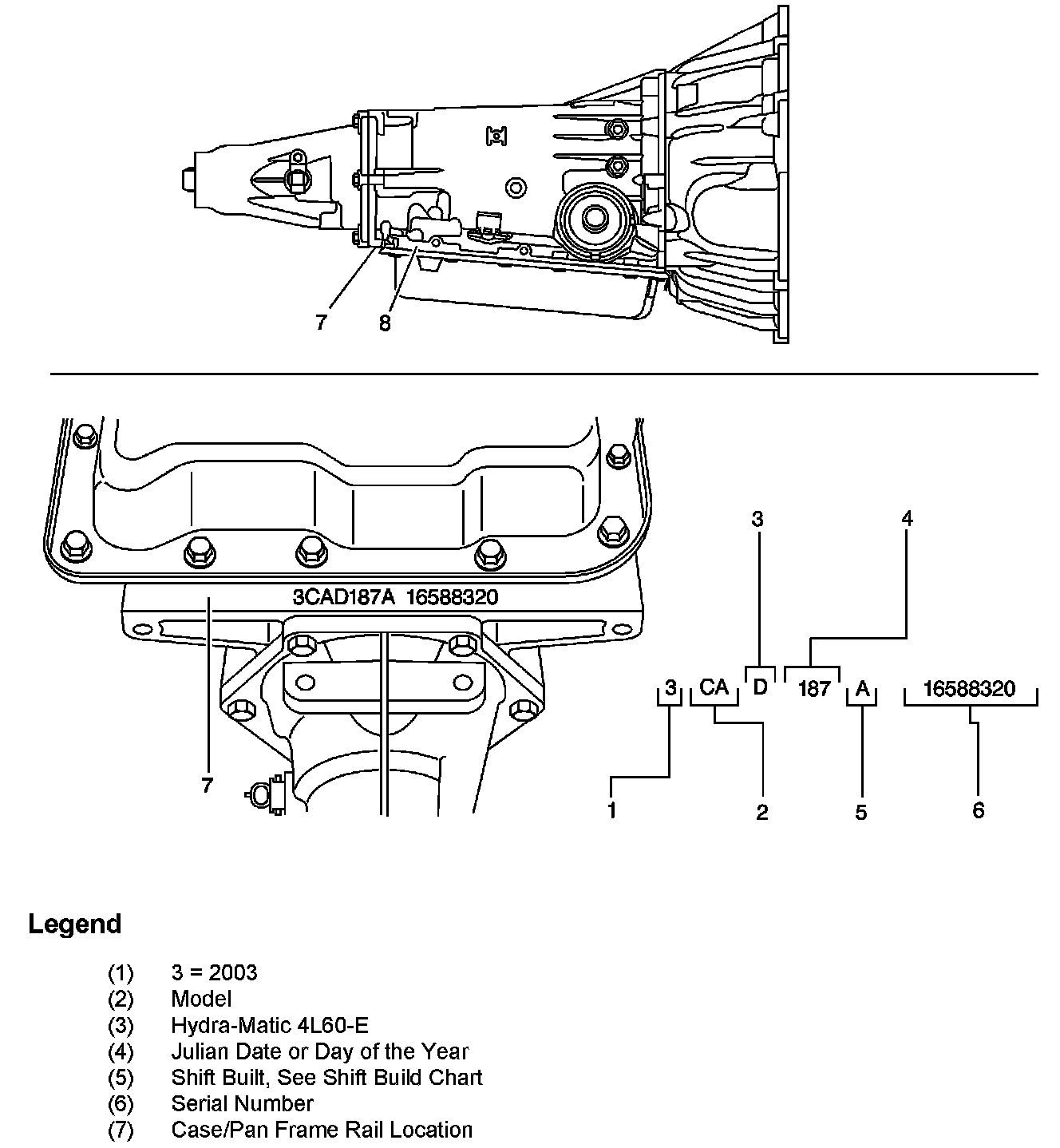 7
8

3CAD187A 16588320

7

3
4
3 CA D 187 A 16588320
1
2
5
6

Legend

(1) 3 = 2003
(2) Model
(3) Hydra-Matic 4L60-E
(4) Julian Date or Day of the Year
(5) Shift Built, See Shift Build Chart
(6) Serial Number
(7) Case/Pan Frame Rail Location