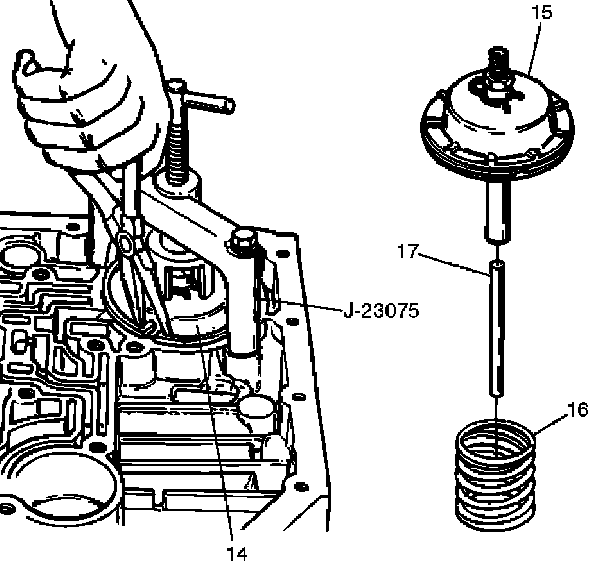 15

17

J-23075

16

14