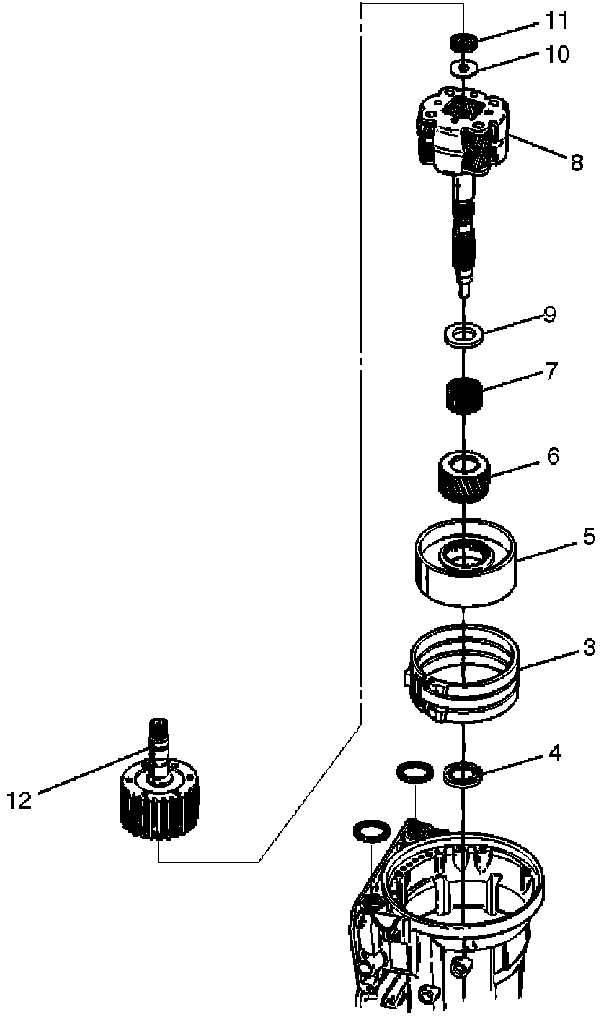 11
10
8
9
7
6
5
3
4
12