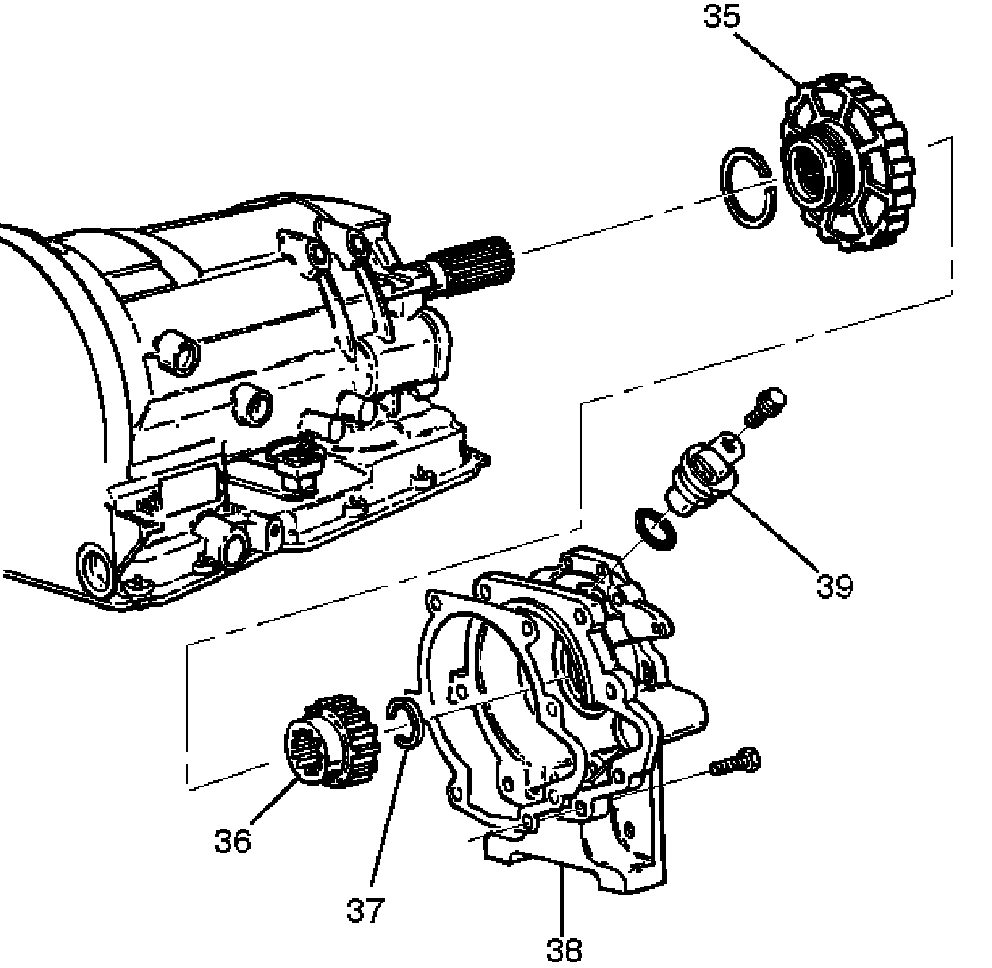 35

39

36

37

38