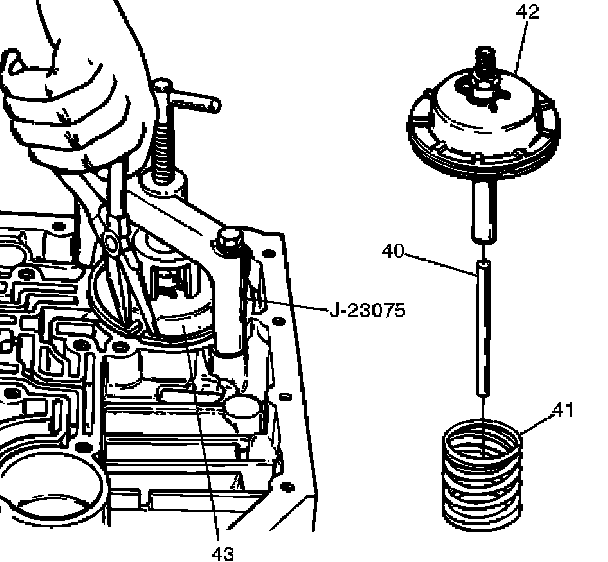 42
40
J-23075
41
43