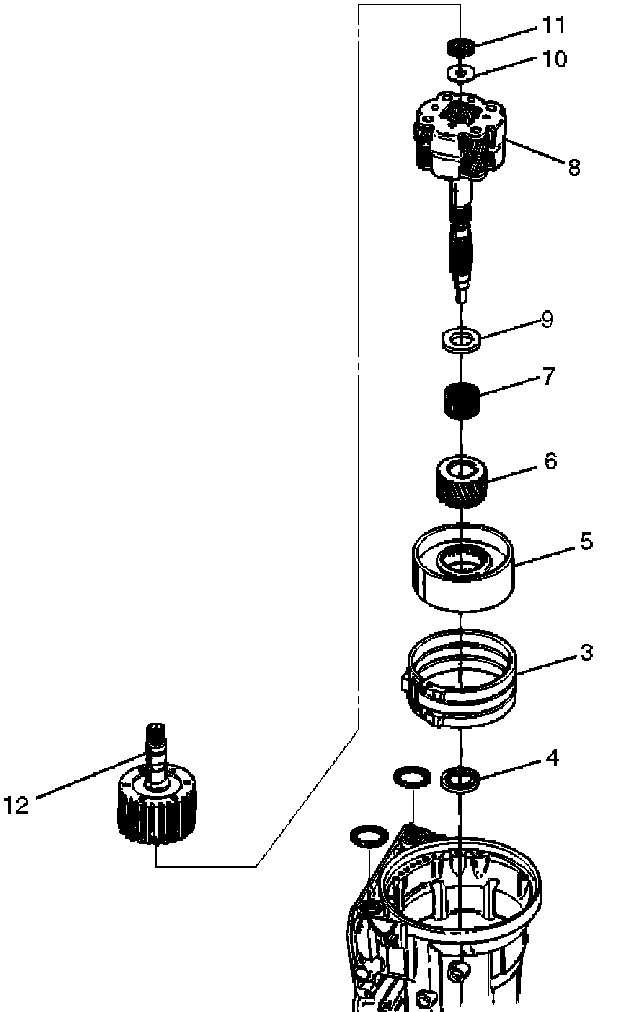 11
10
8
9
7
6
5
3
4
12