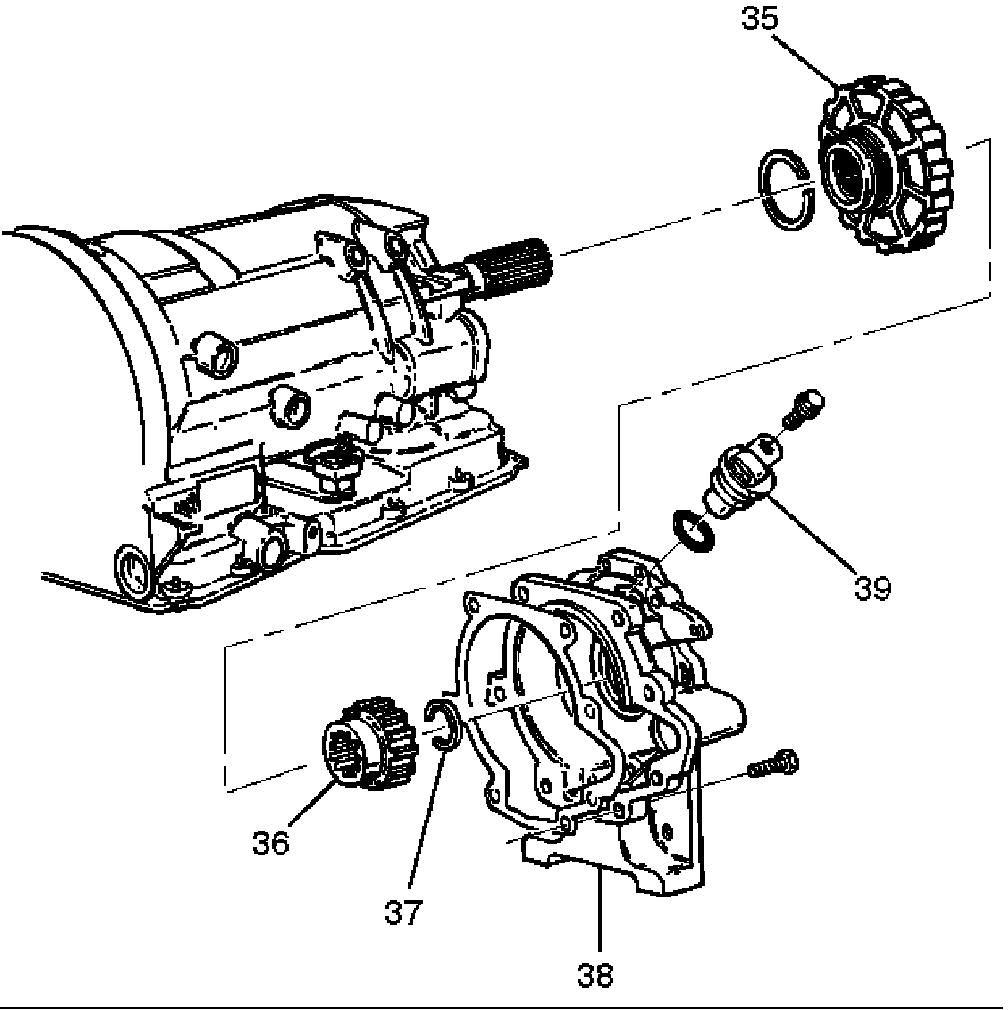 35

39

36

37

38