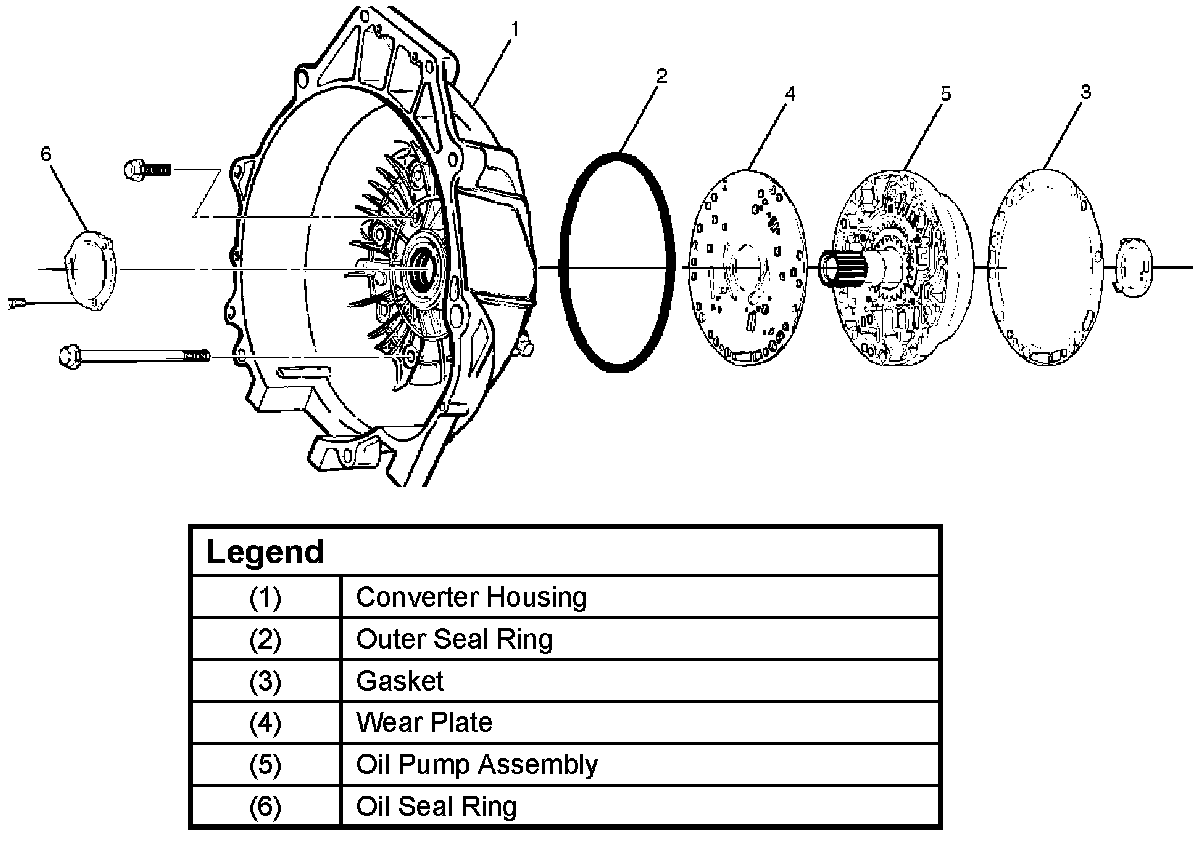 1
2
4
5
3
6

| Legend | |
|---|---|
| (1) | Converter Housing |
| (2) | Outer Seal Ring |
| (3) | Gasket |
| (4) | Wear Plate |
| (5) | Oil Pump Assembly |
| (6) | Oil Seal Ring |