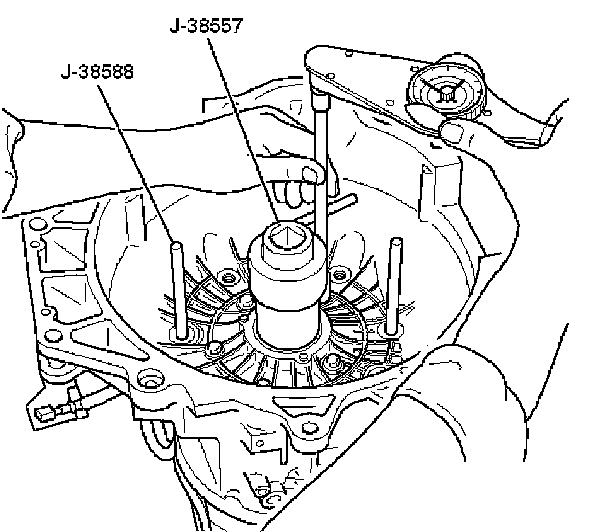 J-38557
J-38588