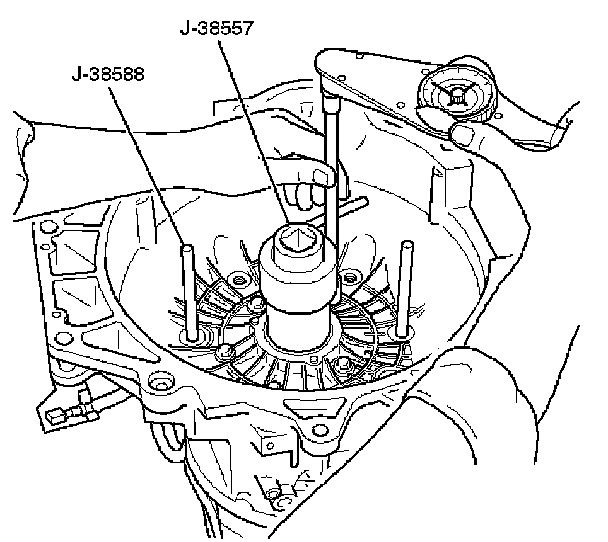 J-38557
J-38588